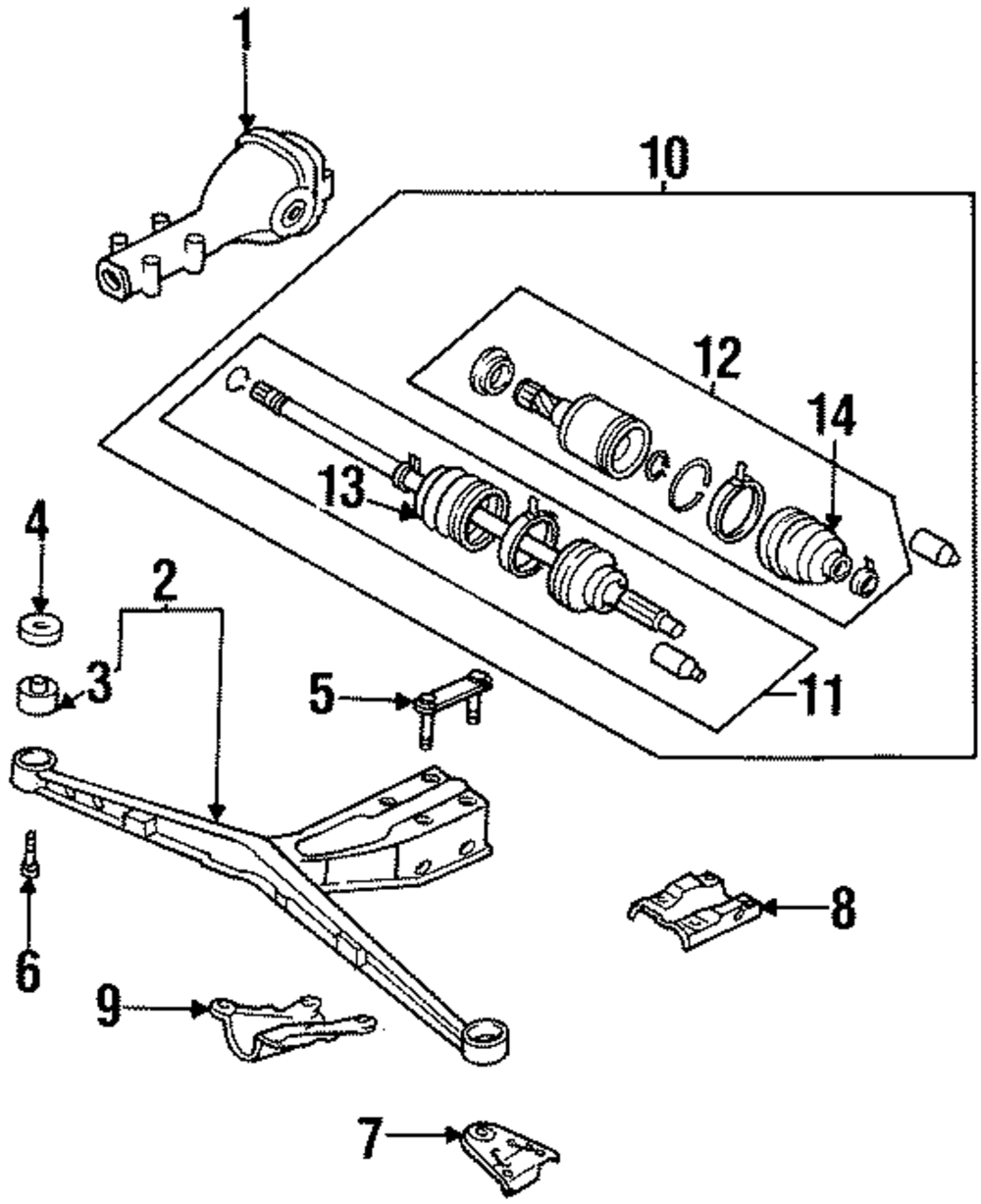 1
10
12
14
13
4
2
3
5
11
6
8
9
7