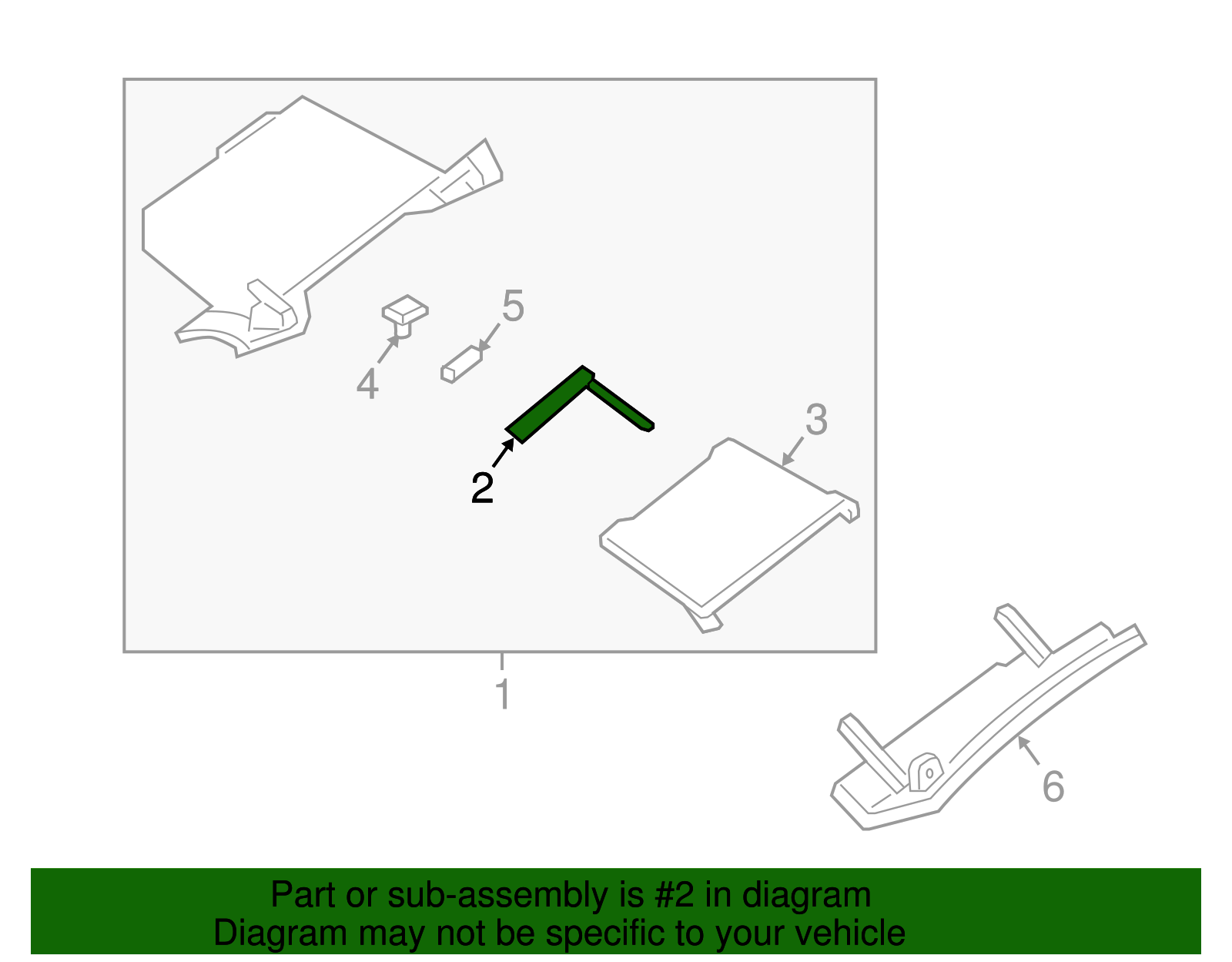 5
4
3
2
1
6

Part or sub-assembly is #2 in diagram
Diagram may not be specific to your vehicle