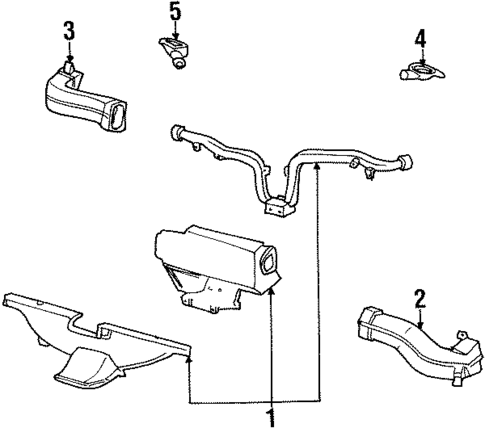 3
5
4
2
1