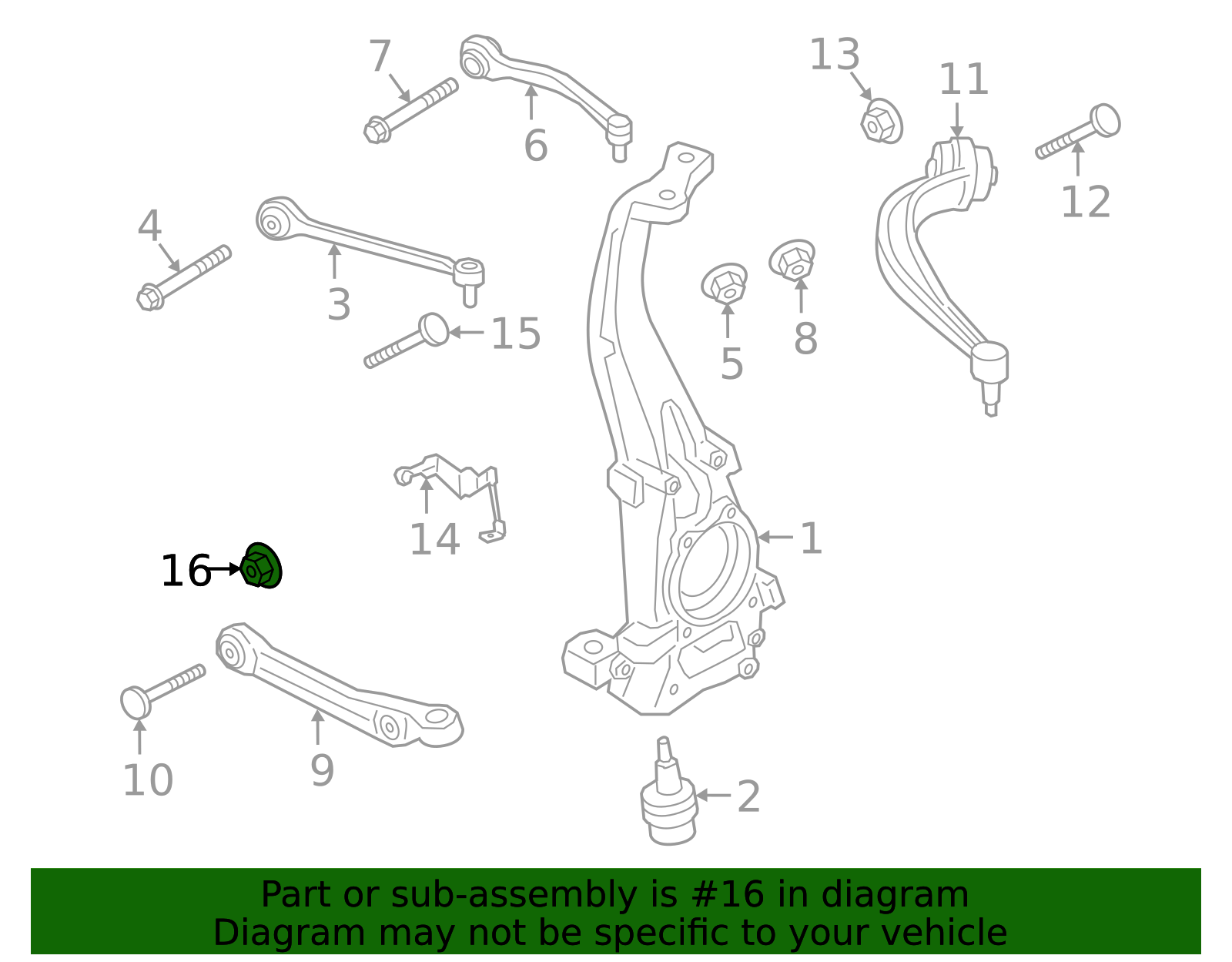 7
6
13
11
12
4
3
15
5
8
14
1
16
10
9
2

Part or sub-assembly is #16 in diagram
Diagram may not be specific to your vehicle