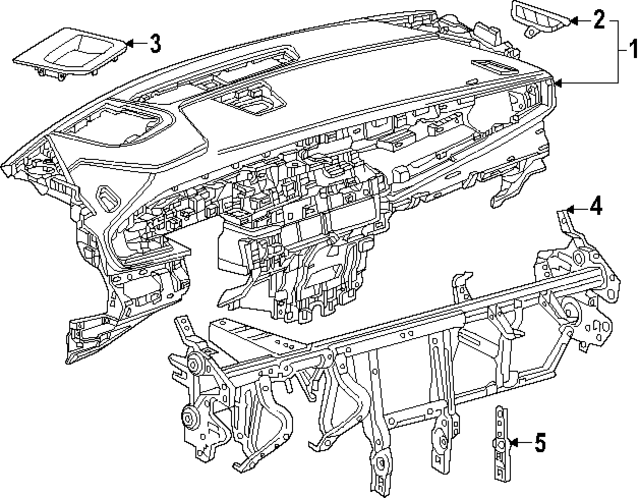 3
2
1
4
5