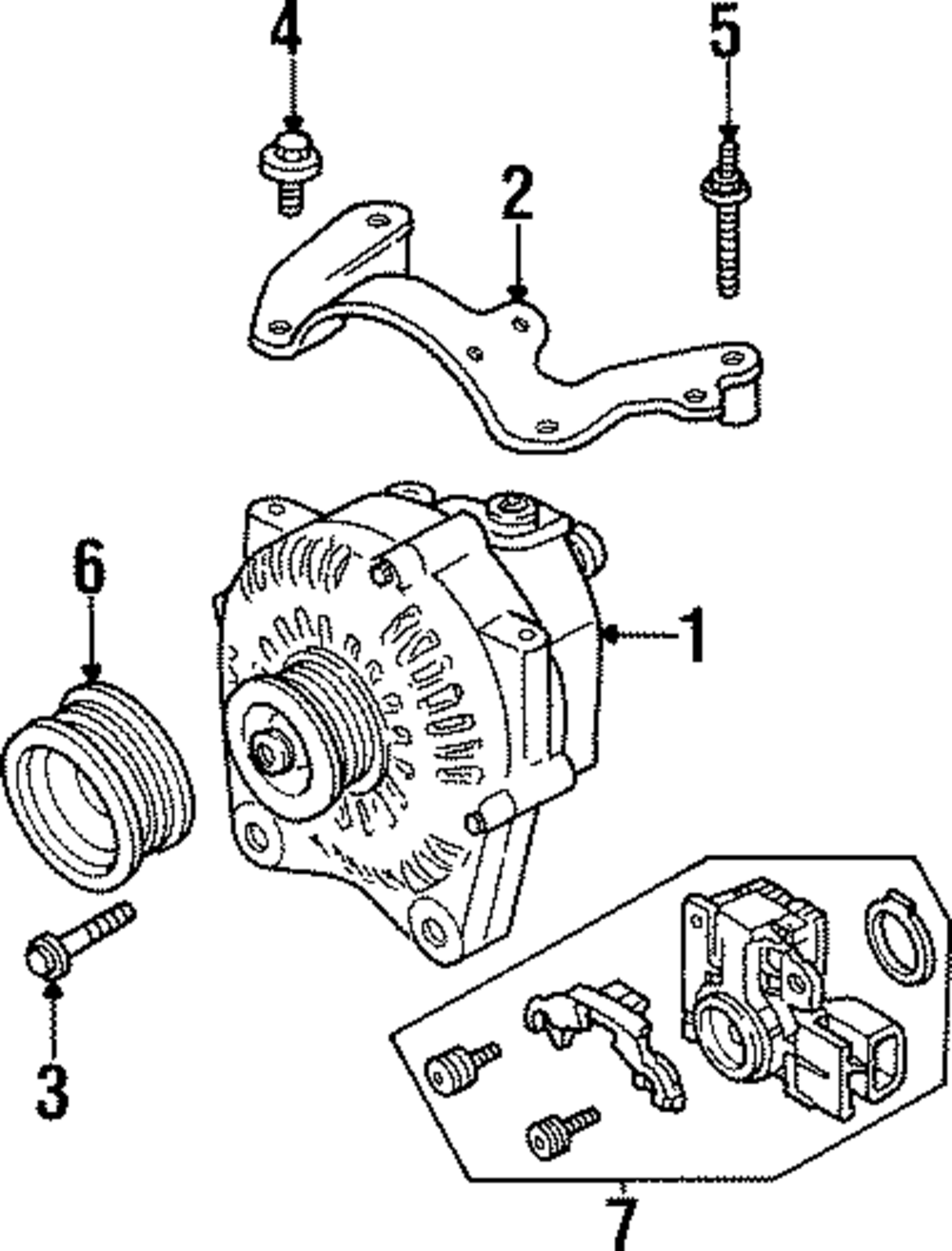 4
5
2
6
1
3
7