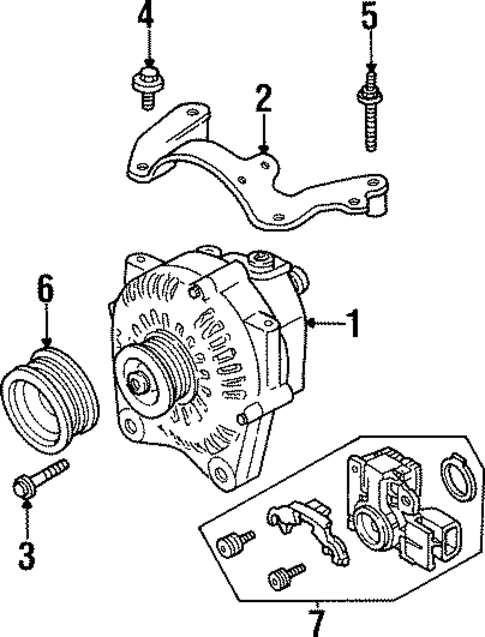 4
5
2
6
1
3
7