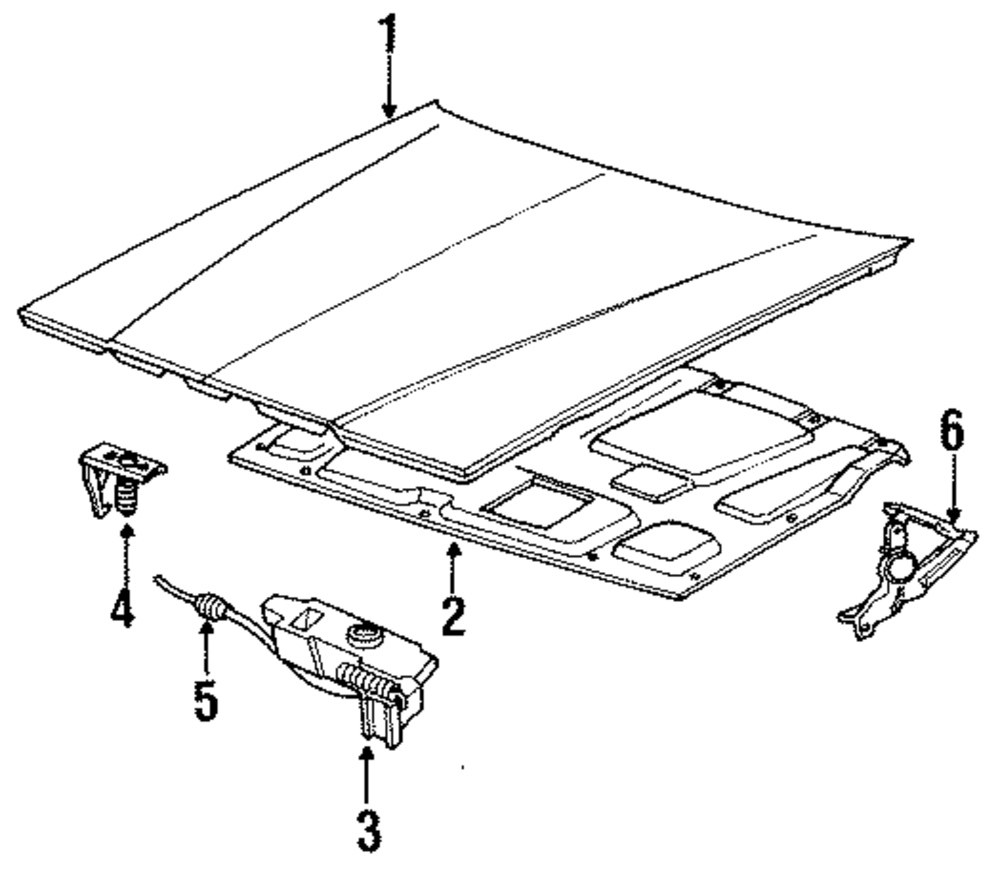 1
6
4
2
5
3