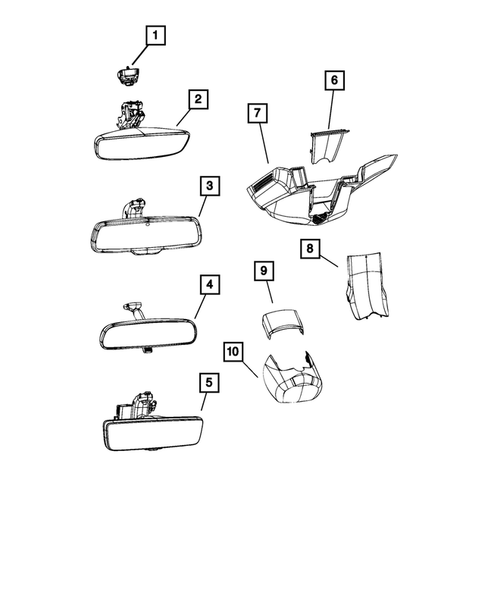 1
2
6
7
3
8
9
4
10
5