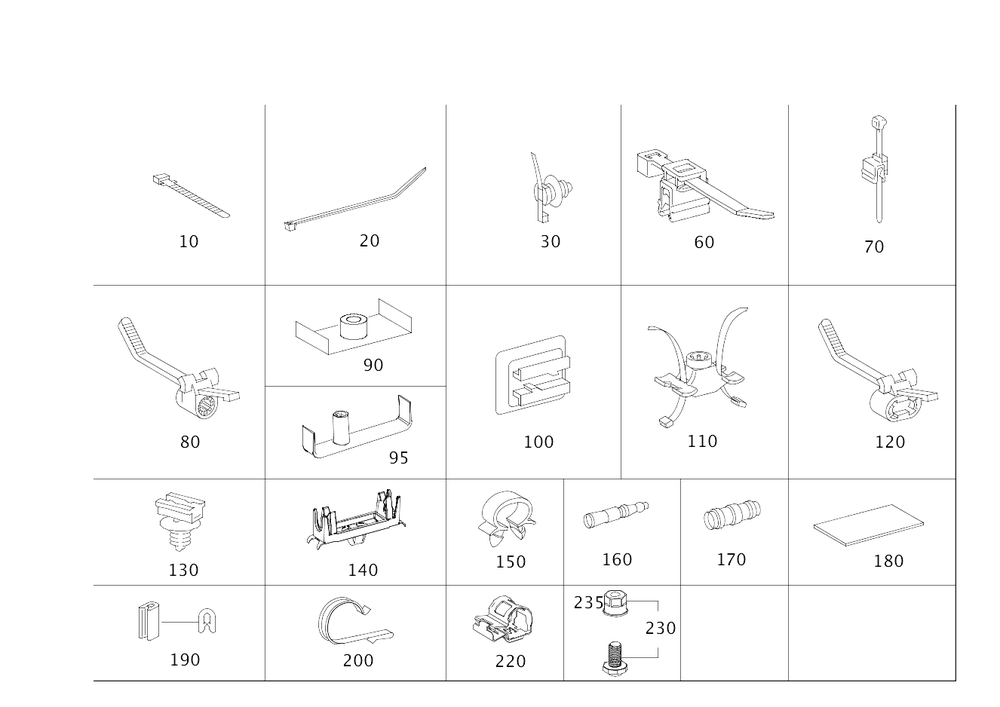 10 20 30 60 70

80 90 95 100 110 120

130 140 150 160 170 180

190 200 220 235 230