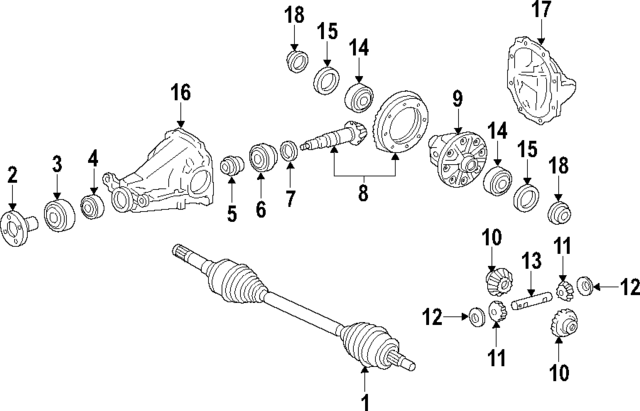 18
15
14
17
16
9
14
15
18
2
3
4
5
6
7
8
10
13
11
12
12
11
10
1