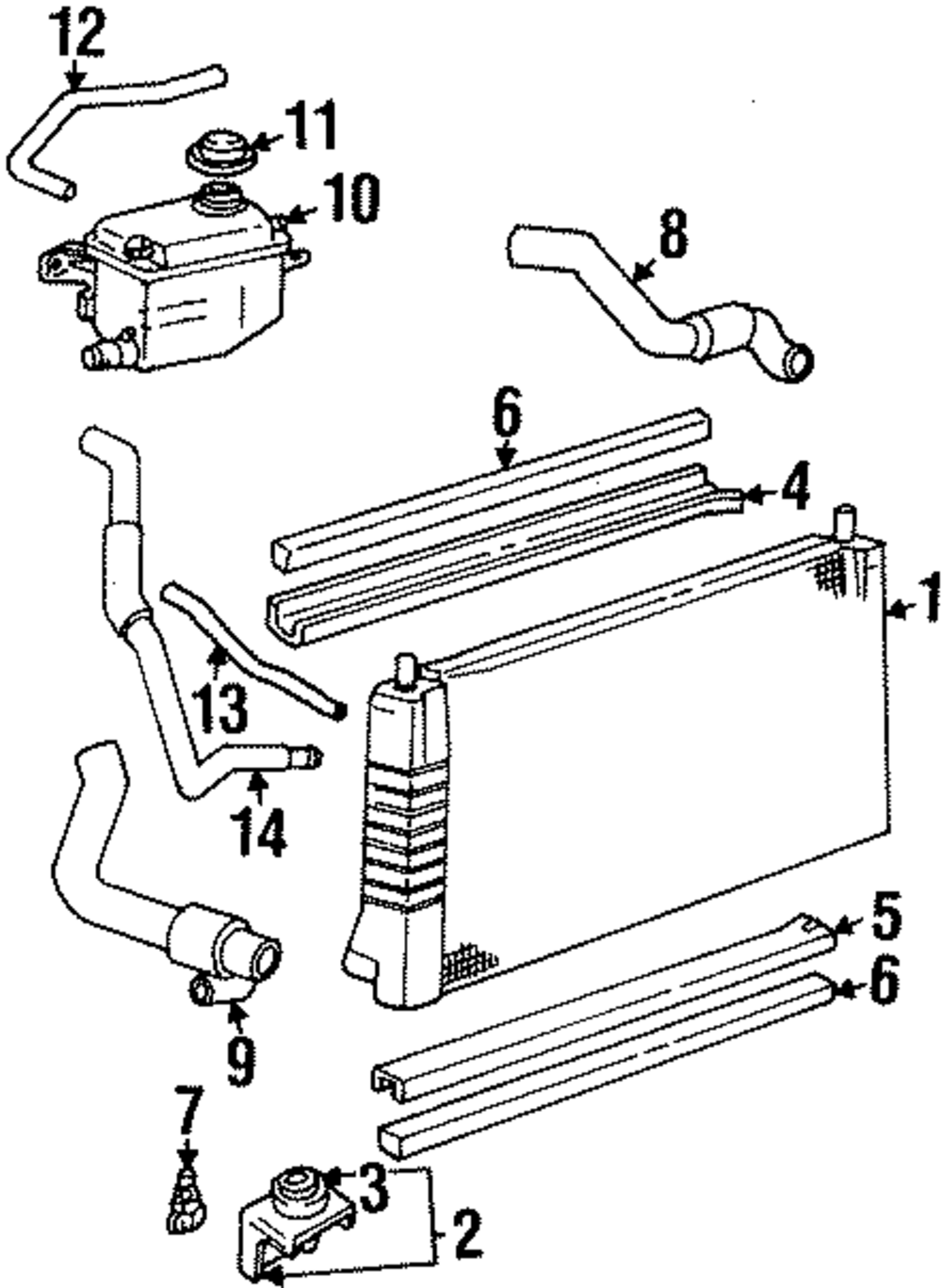 12
11
10
8
6
4
1
13
14
5
6
9
7
3
2