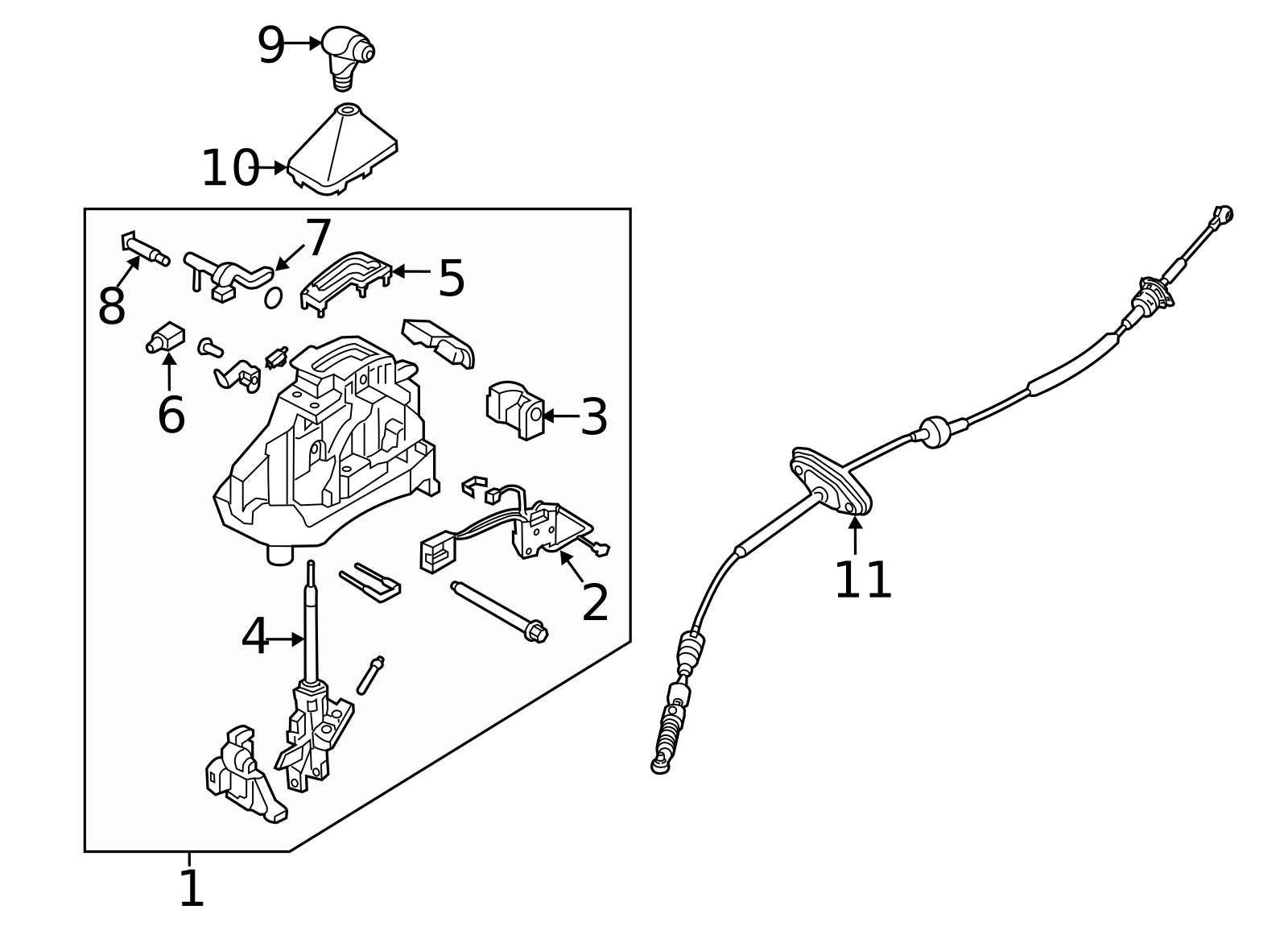 9
10
7
8
5
6
3
2
4
11
1