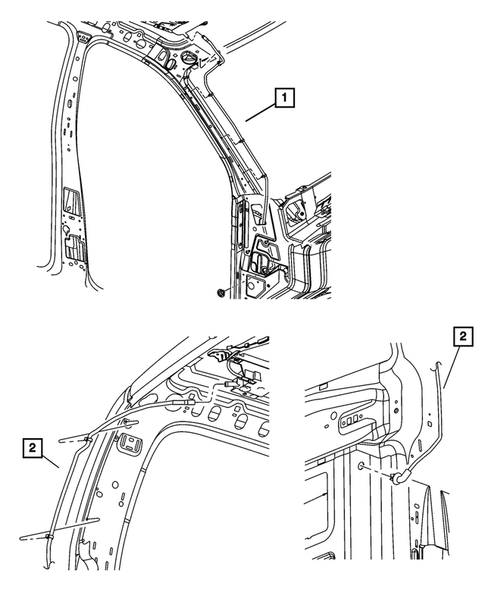 1

2

2