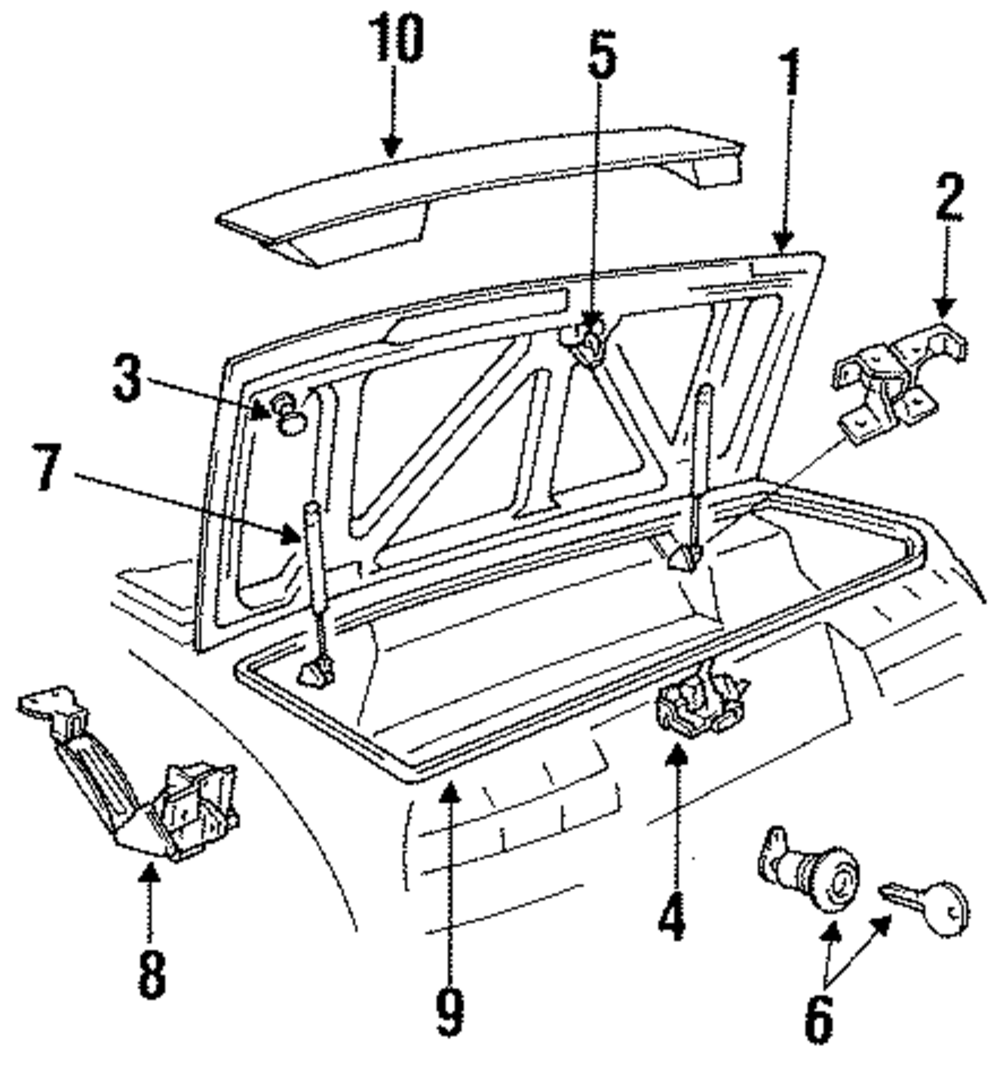 10
5
1
2
3
7
8
9
4
6