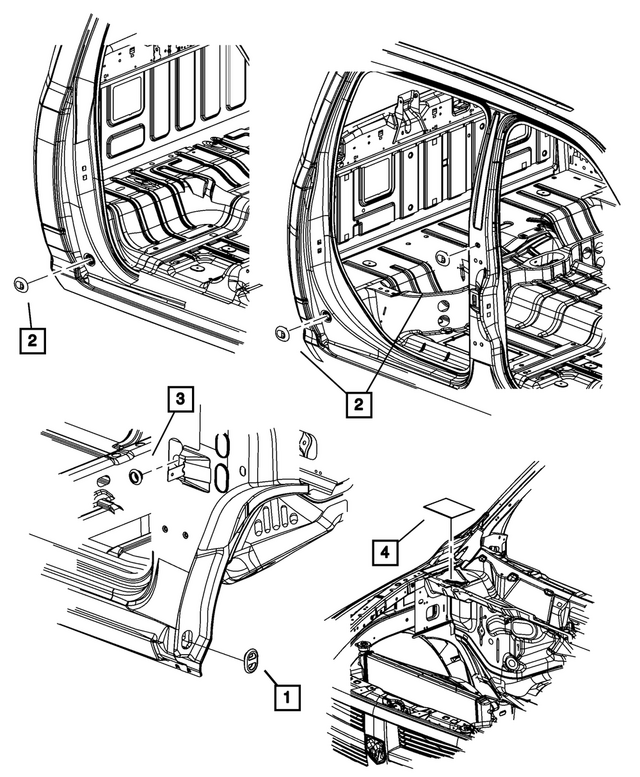 2
2
3
4
1