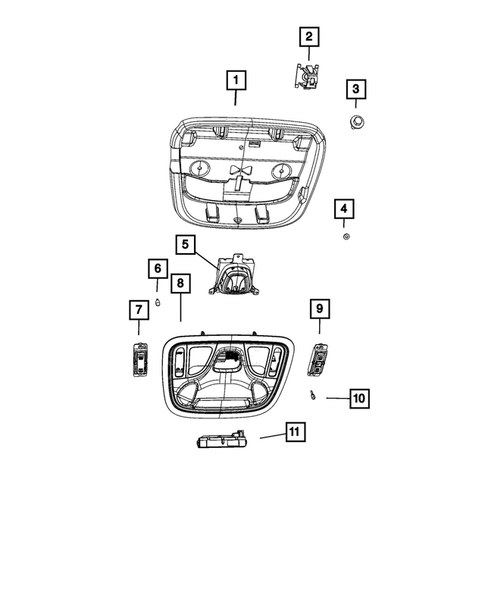 2
1
3
4
5
6
8
7
9
10
11