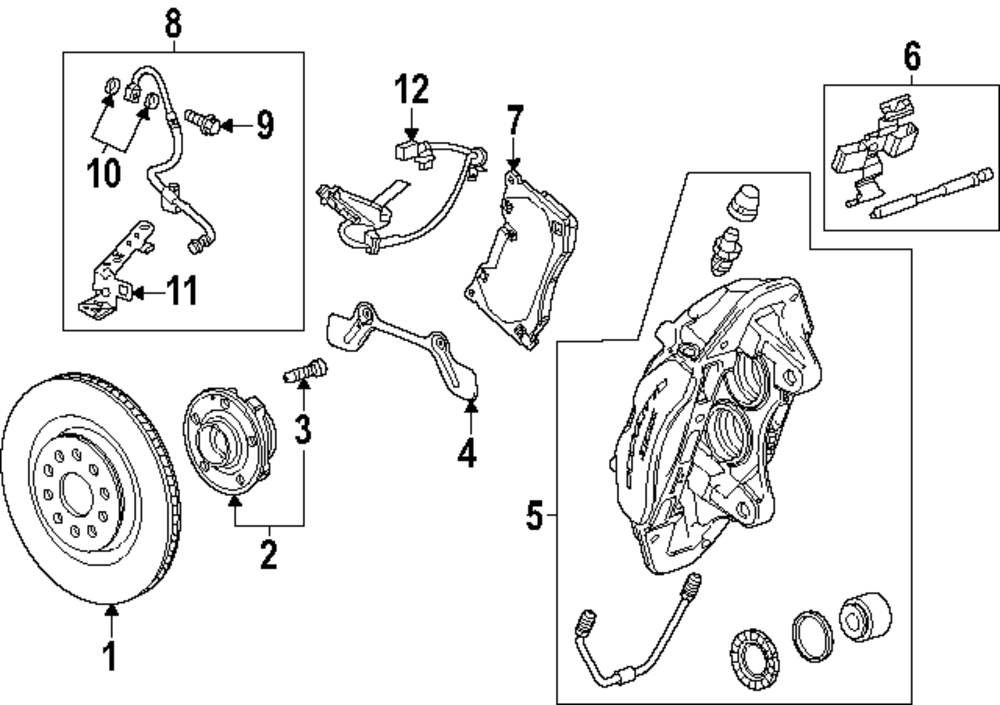 8
12
7
6
9
10
11
3
4
5
2
1