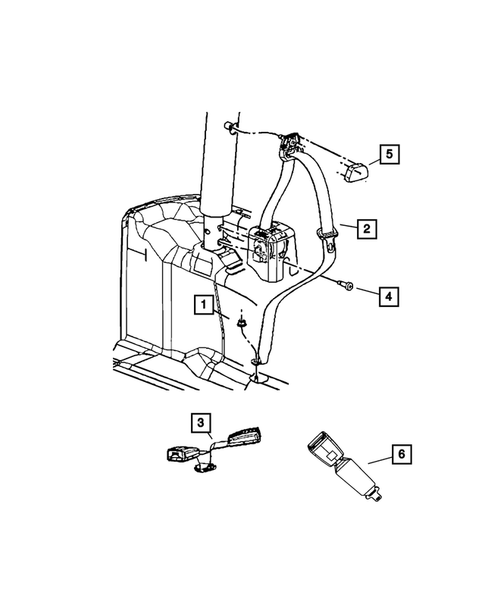 5
2
4
1
3
6