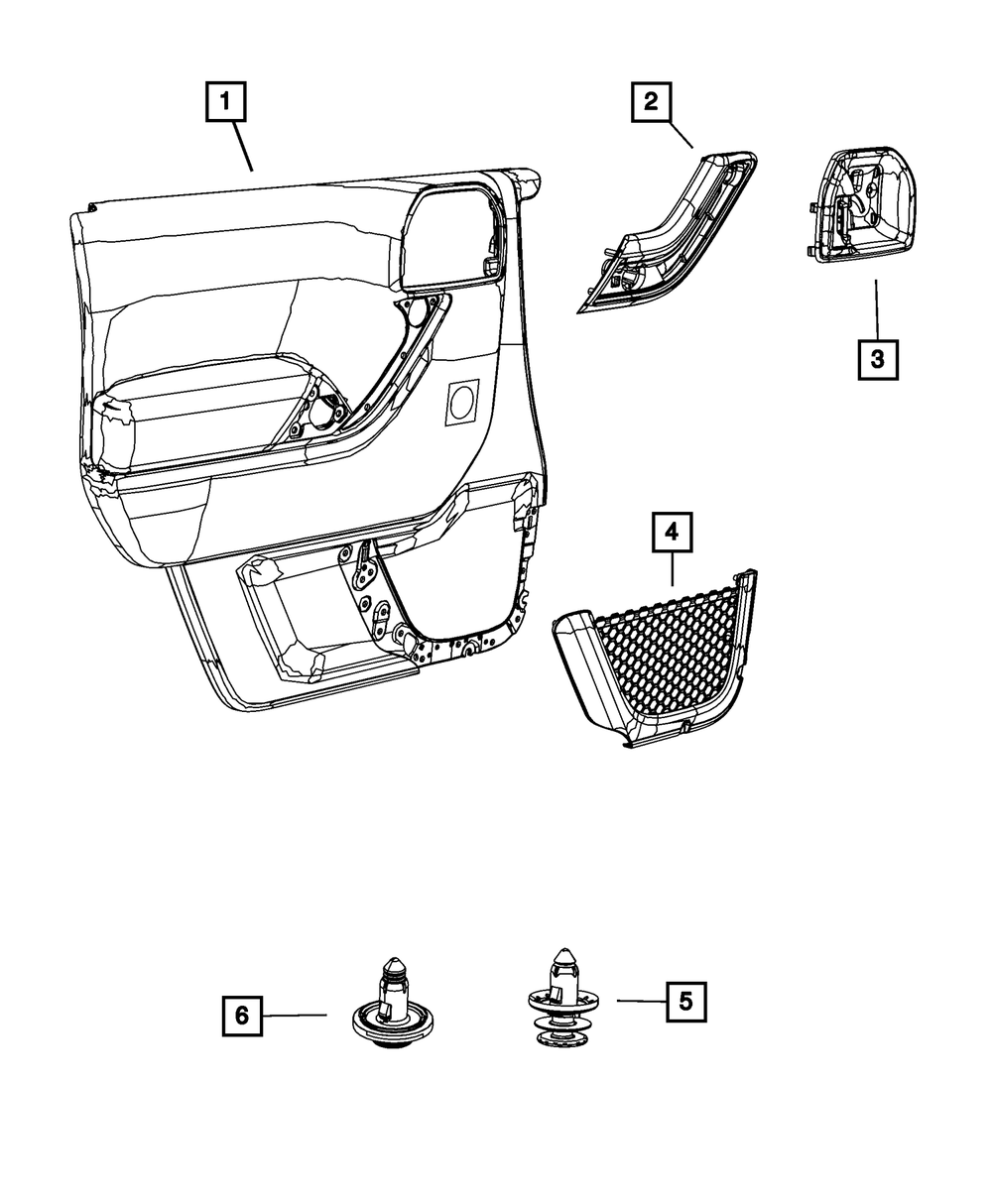 1
2
3
4
6
5