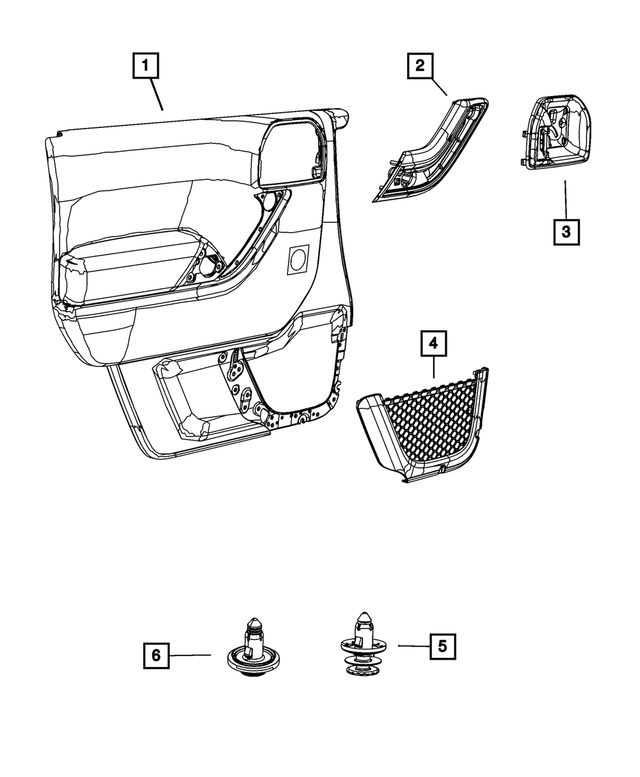 1
2
3
4
6
5