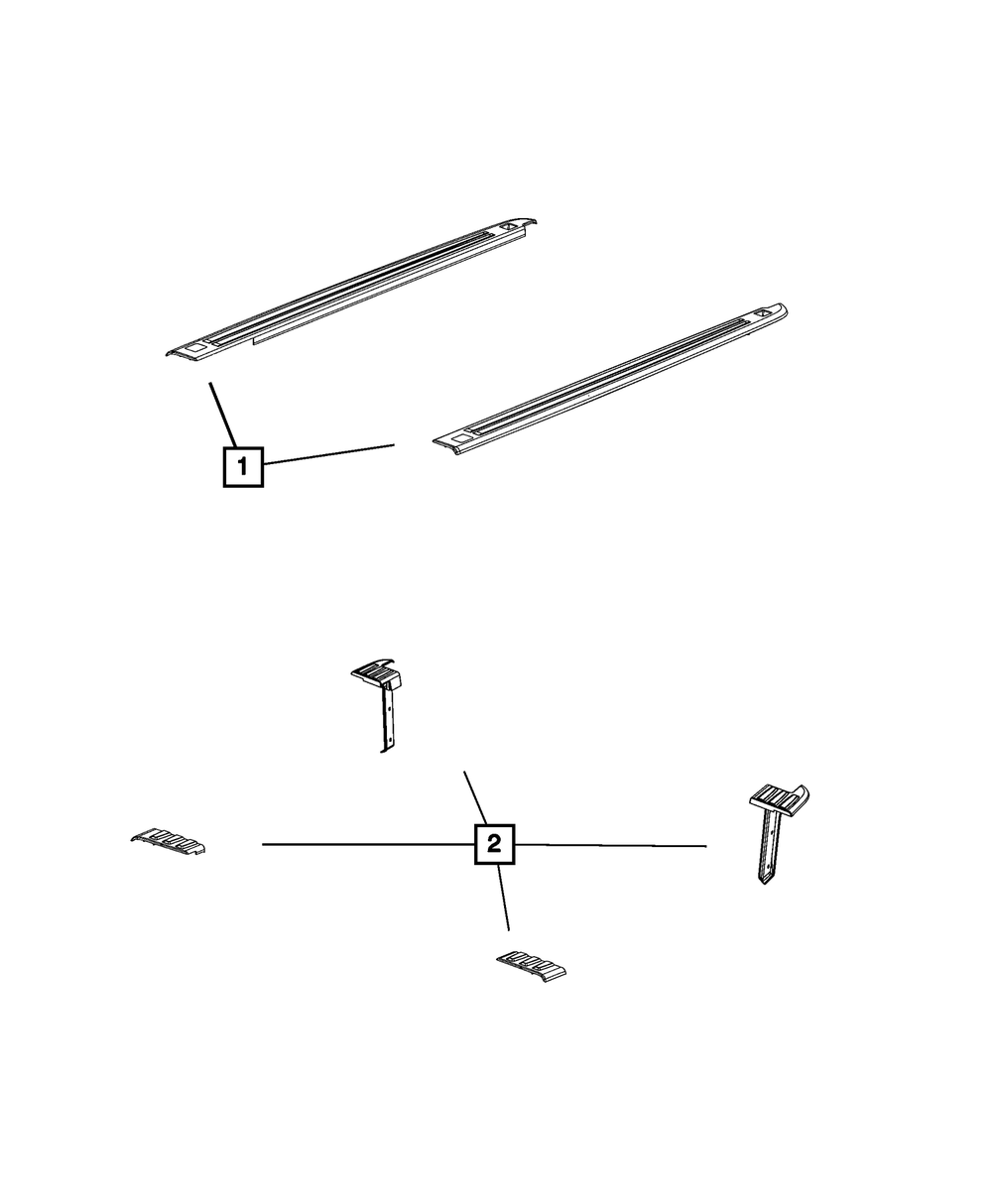 1

2