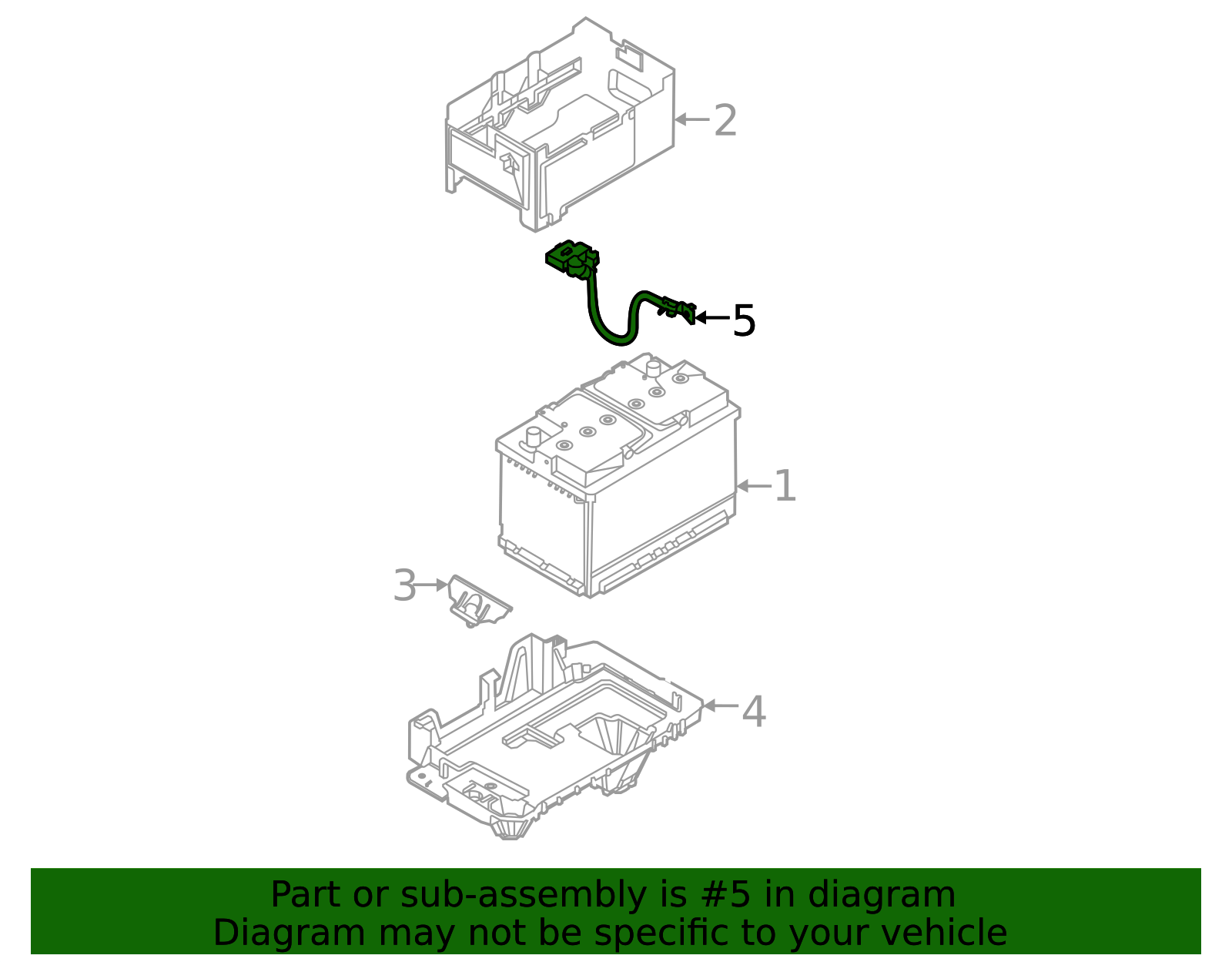 2

5

1

3

4

Part or sub-assembly is #5 in diagram
Diagram may not be specific to your vehicle