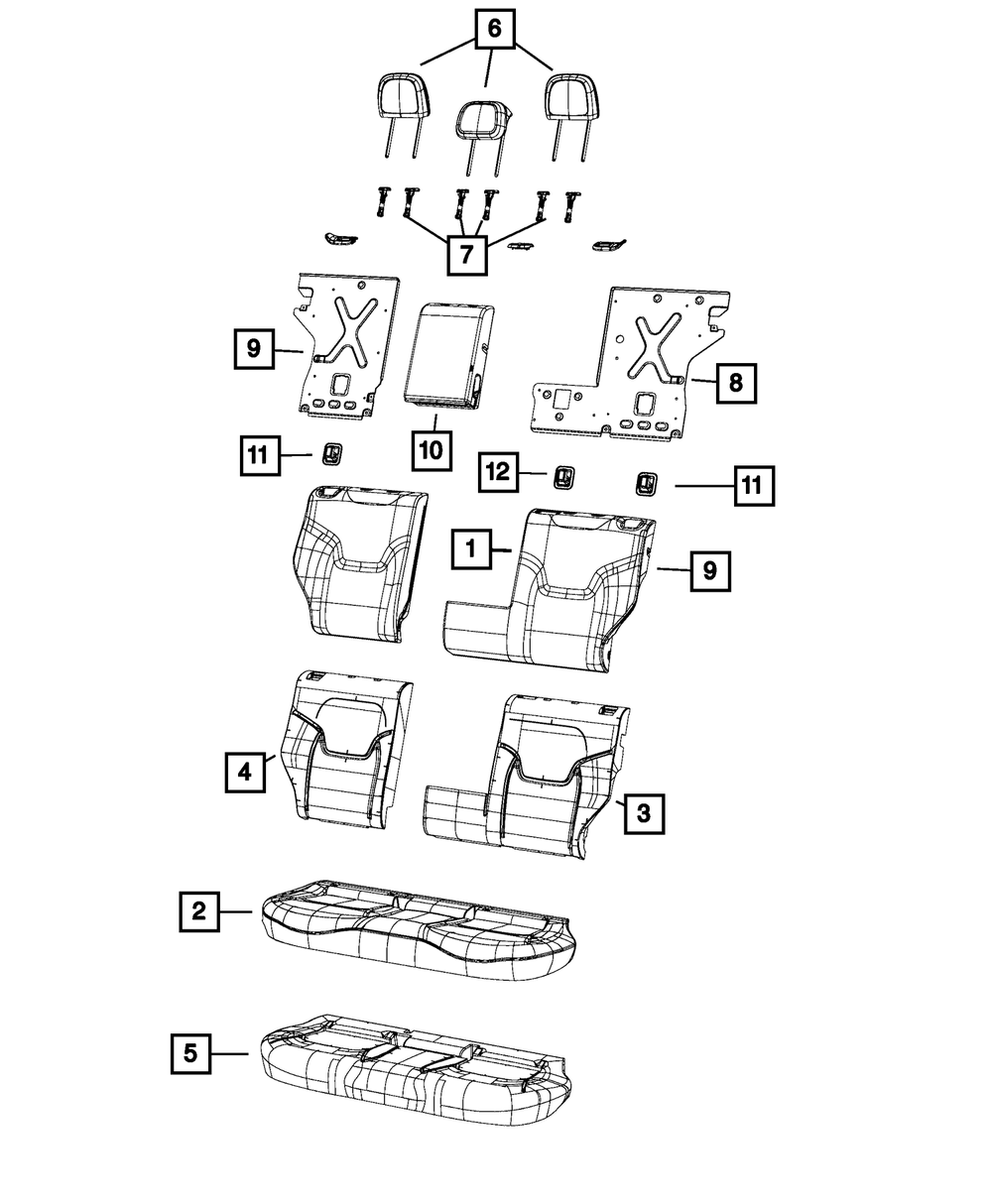 6

7

9

10

8

11

12

11

1

9

4

3

2

5