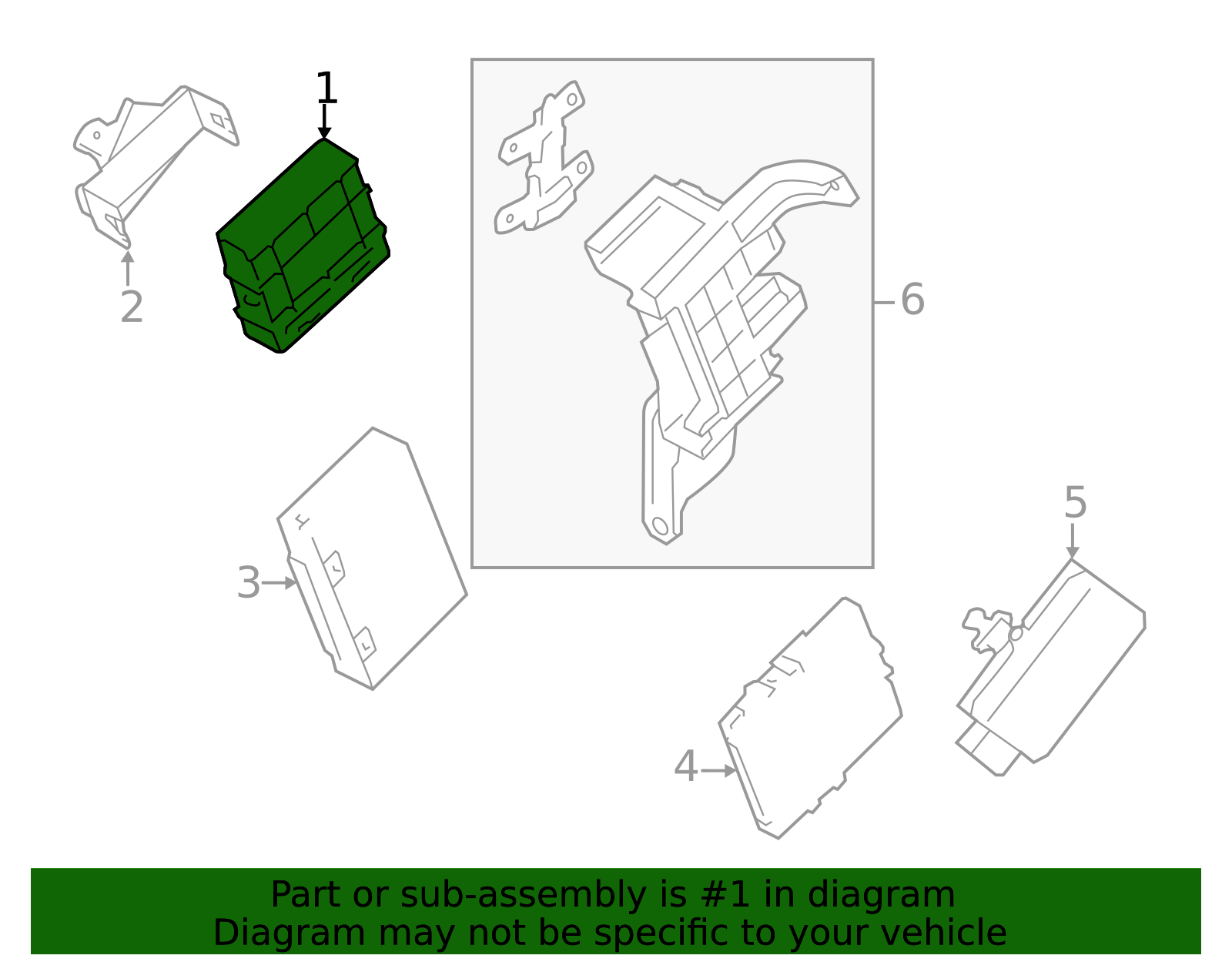 1
2
6
3
5
4
Part or sub-assembly is #1 in diagram
Diagram may not be specific to your vehicle