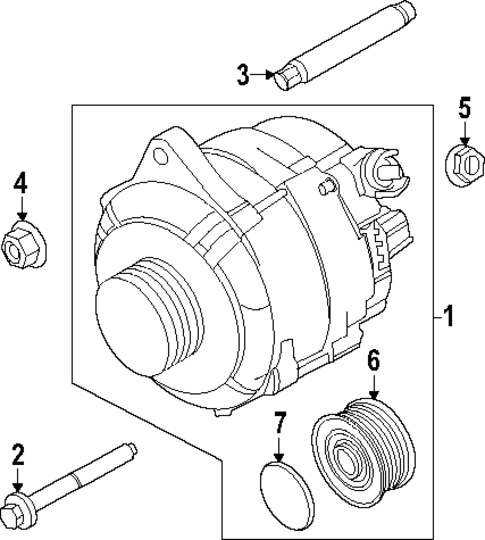 3
5
4
1
6
7
2