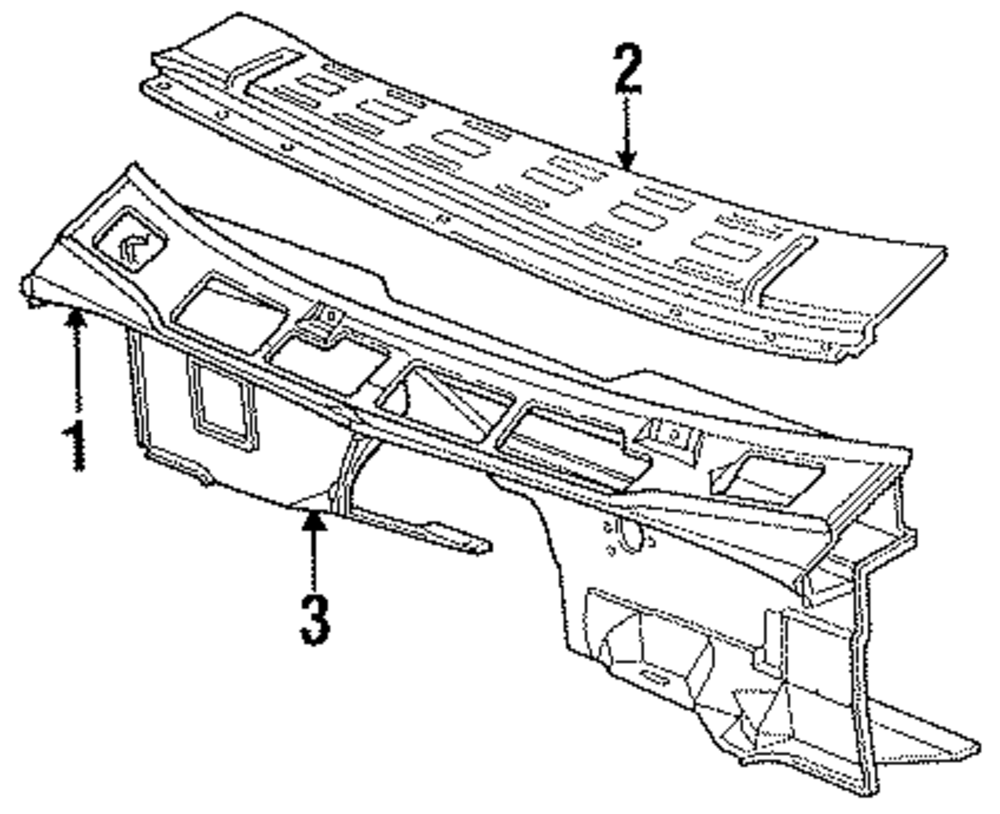 2
1
3