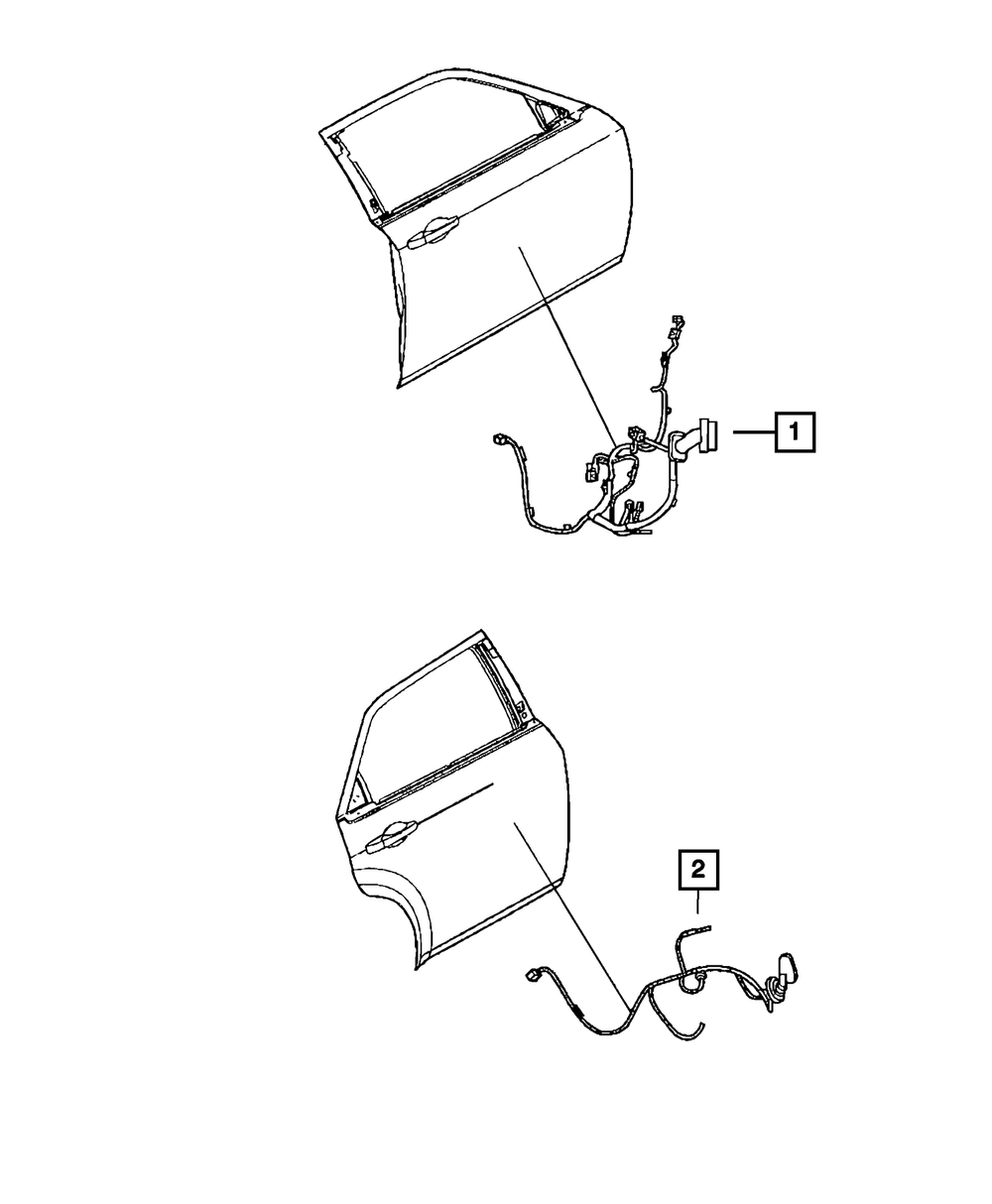 1

2