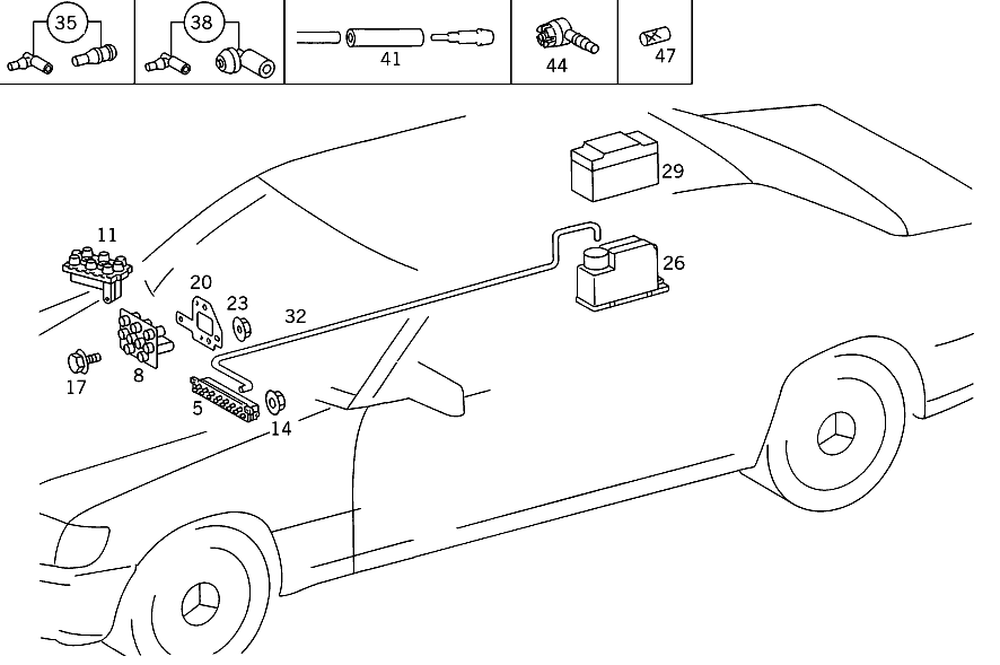 35
38
41
44
47
29
26
11
20
23
32
17
8
5
14