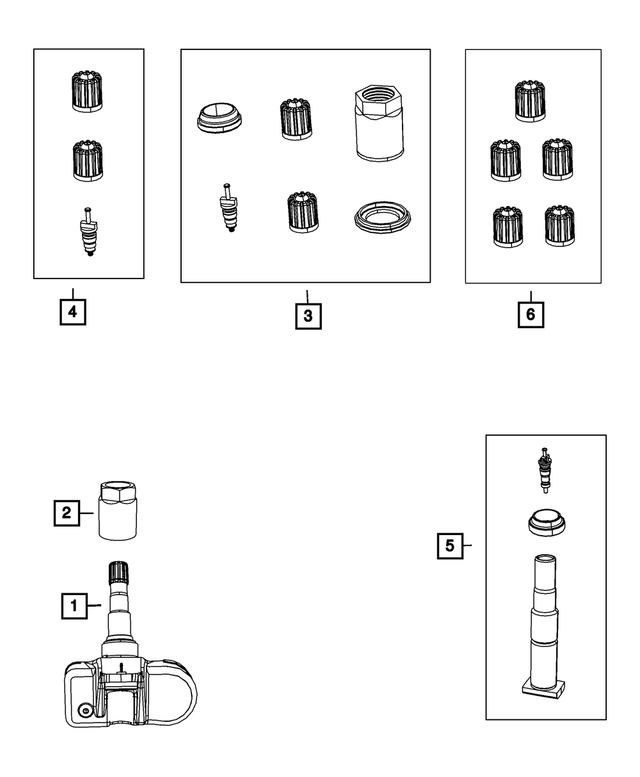 4

3

6

2

1

5