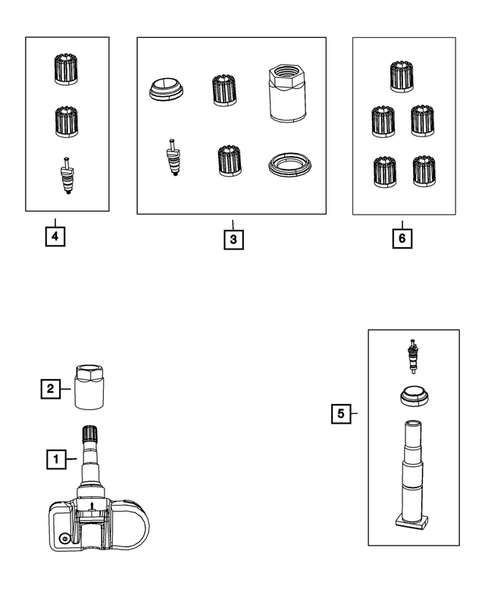 4

3

6

2

1

5