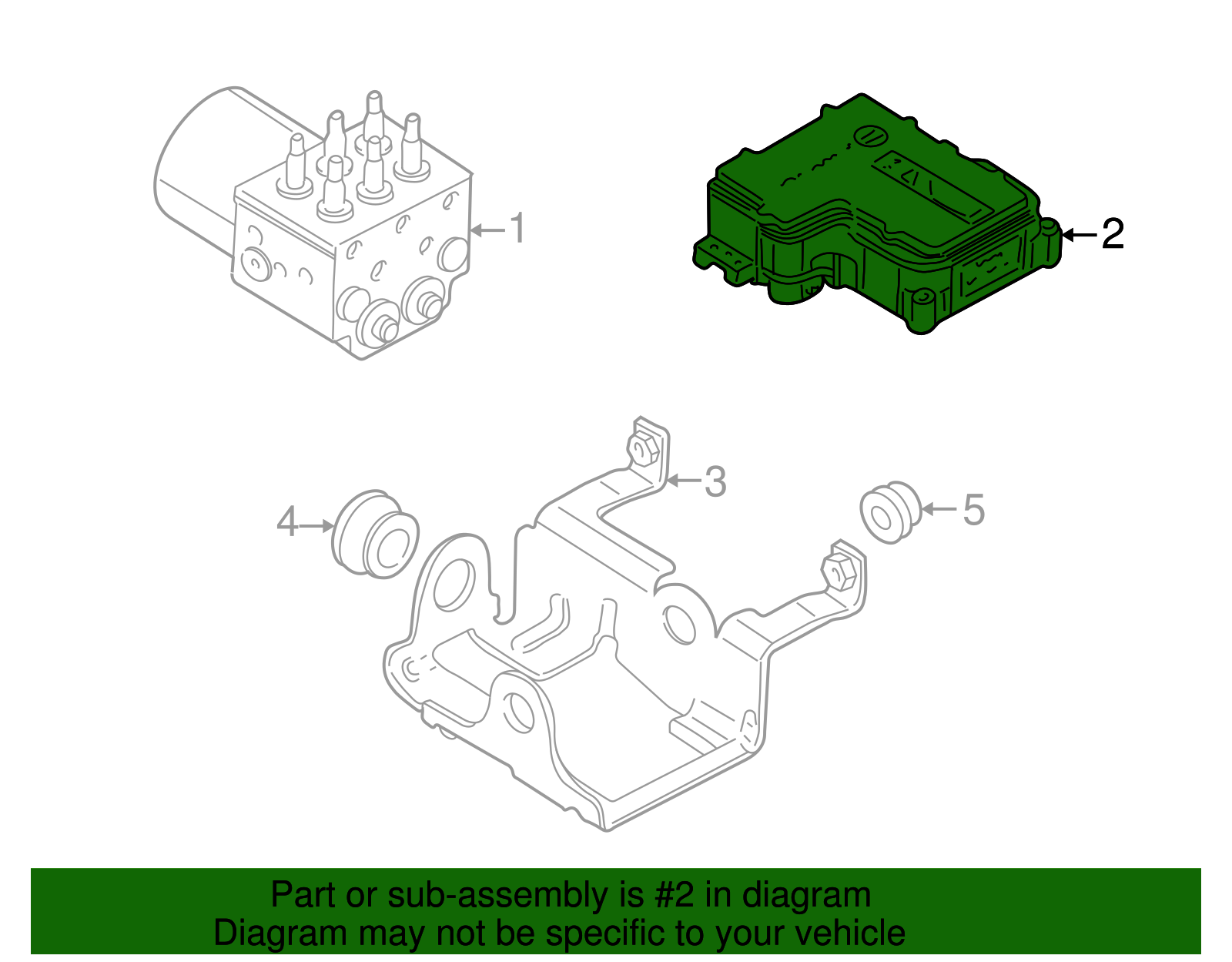 1
2
3
4
5

Part or sub-assembly is #2 in diagram
Diagram may not be specific to your vehicle