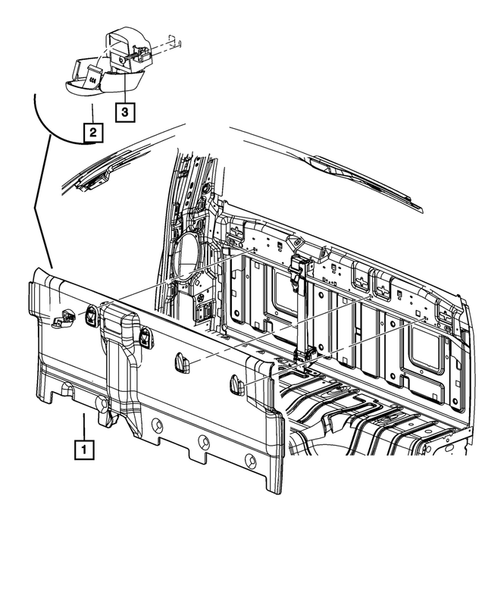 3

2

1