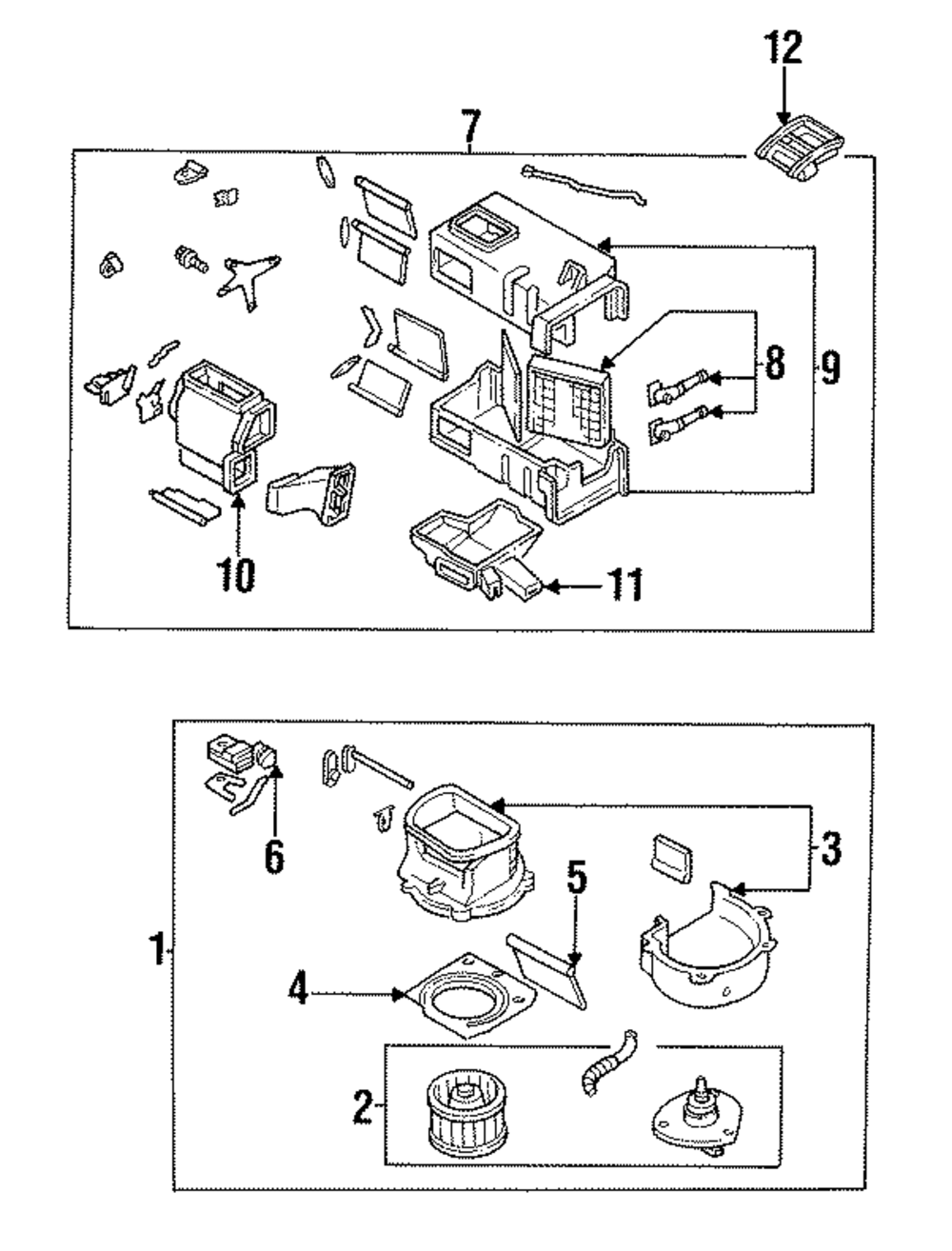 12
7
8
9
10
11
6
3
5
1
4
2