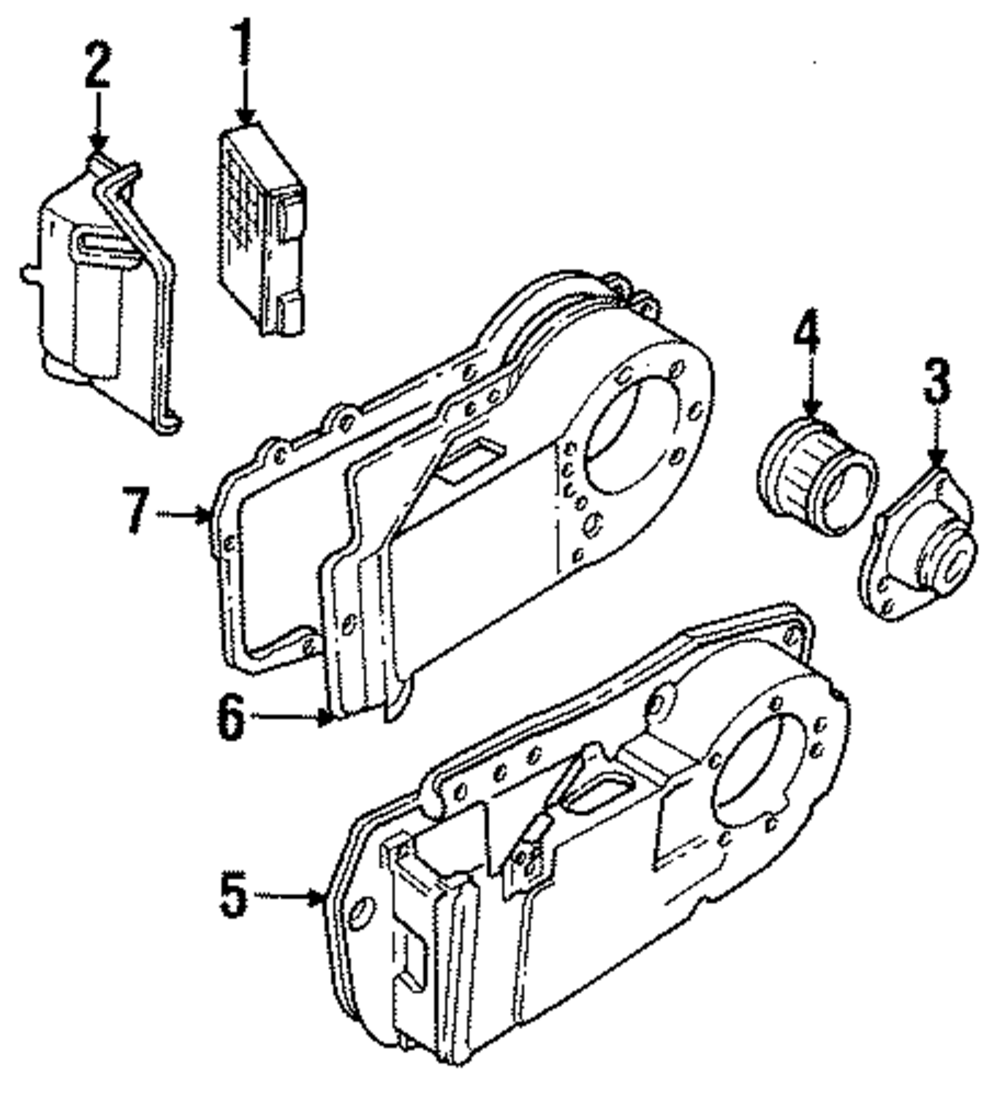 2
1
4
3
7
6
5