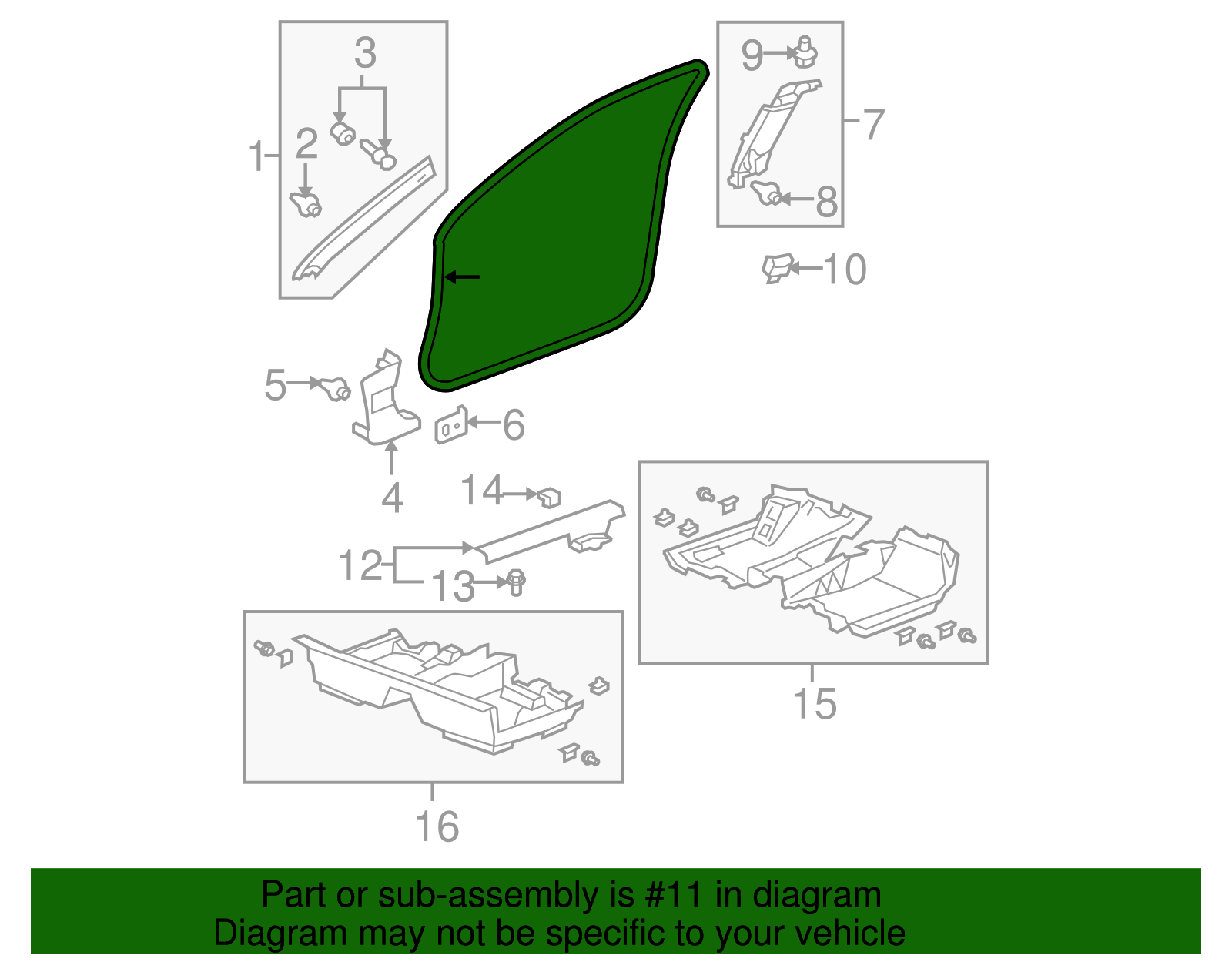 3
1
2
9
7
8
10
5
6
4
14
12
13
15
16

Part or sub-assembly is #11 in diagram
Diagram may not be specific to your vehicle