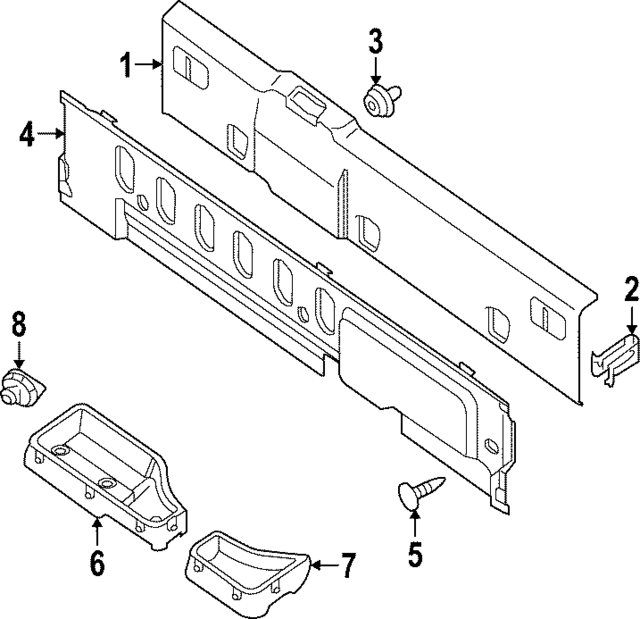 1
3
4
2
8
5
6
7