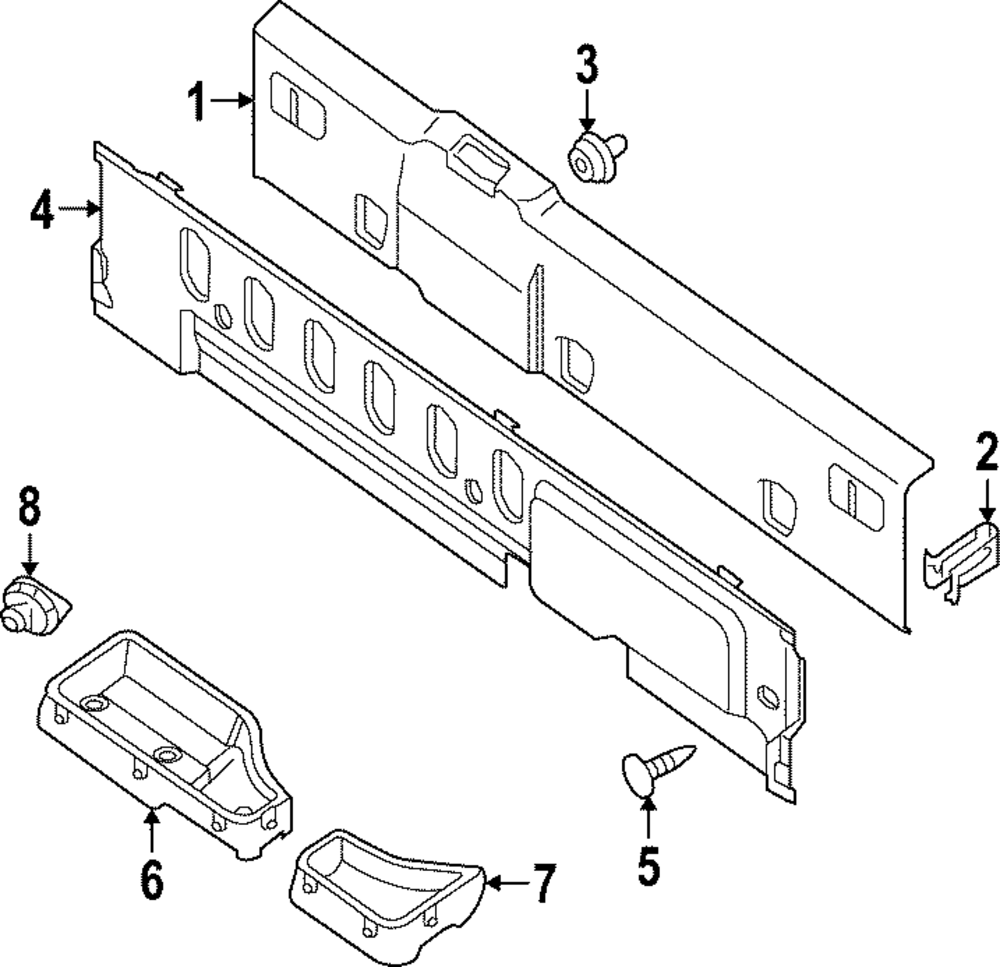 1
3
4
2
8
6
7
5