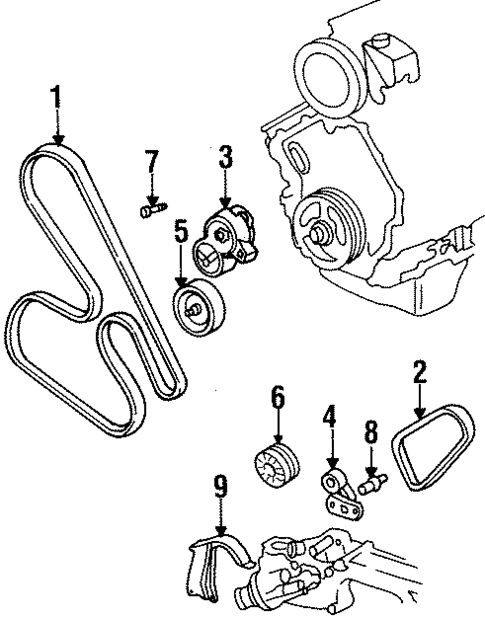 1
7
3
5
2
6
4
8
9