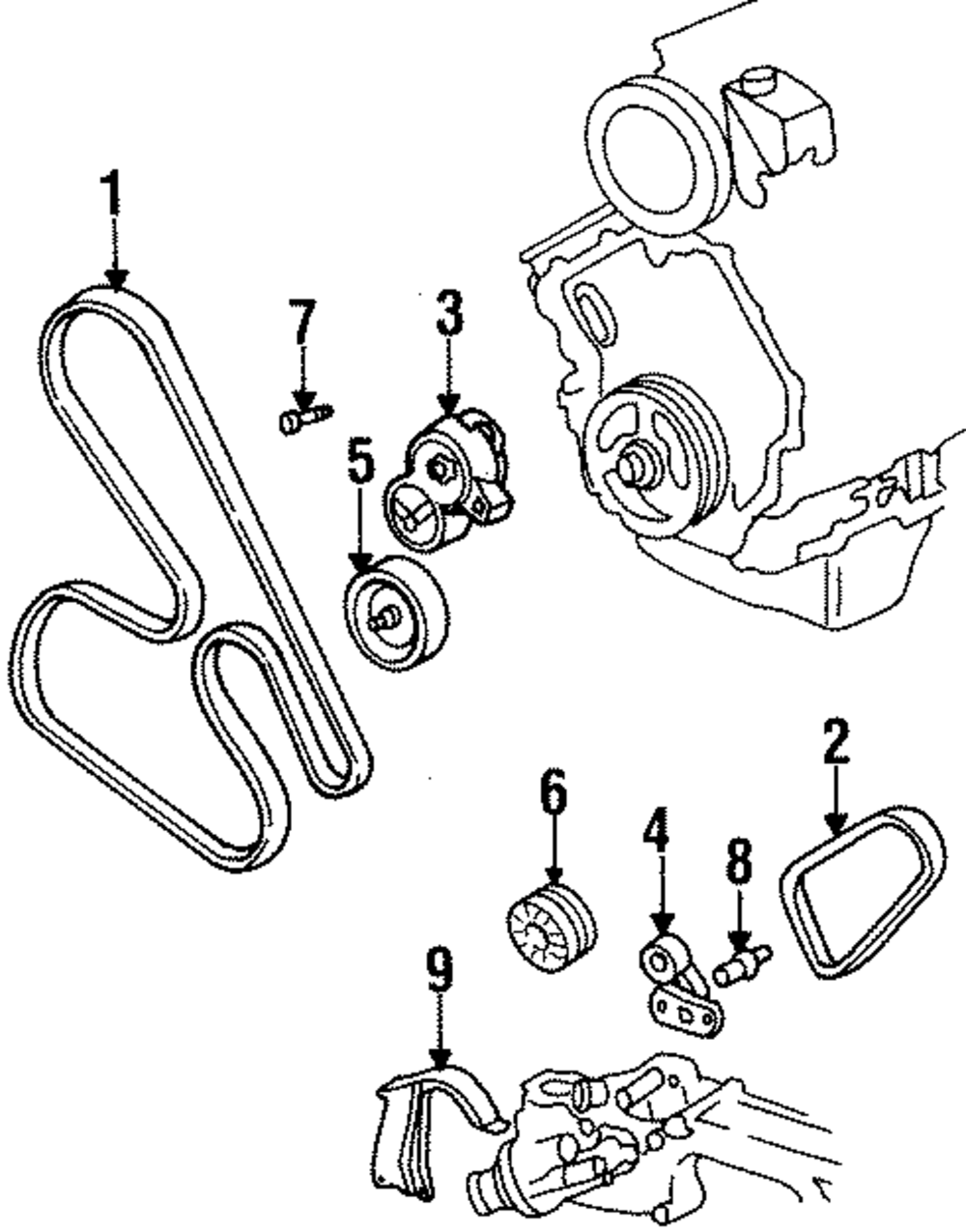 1
7
3
5
2
6
4
8
9