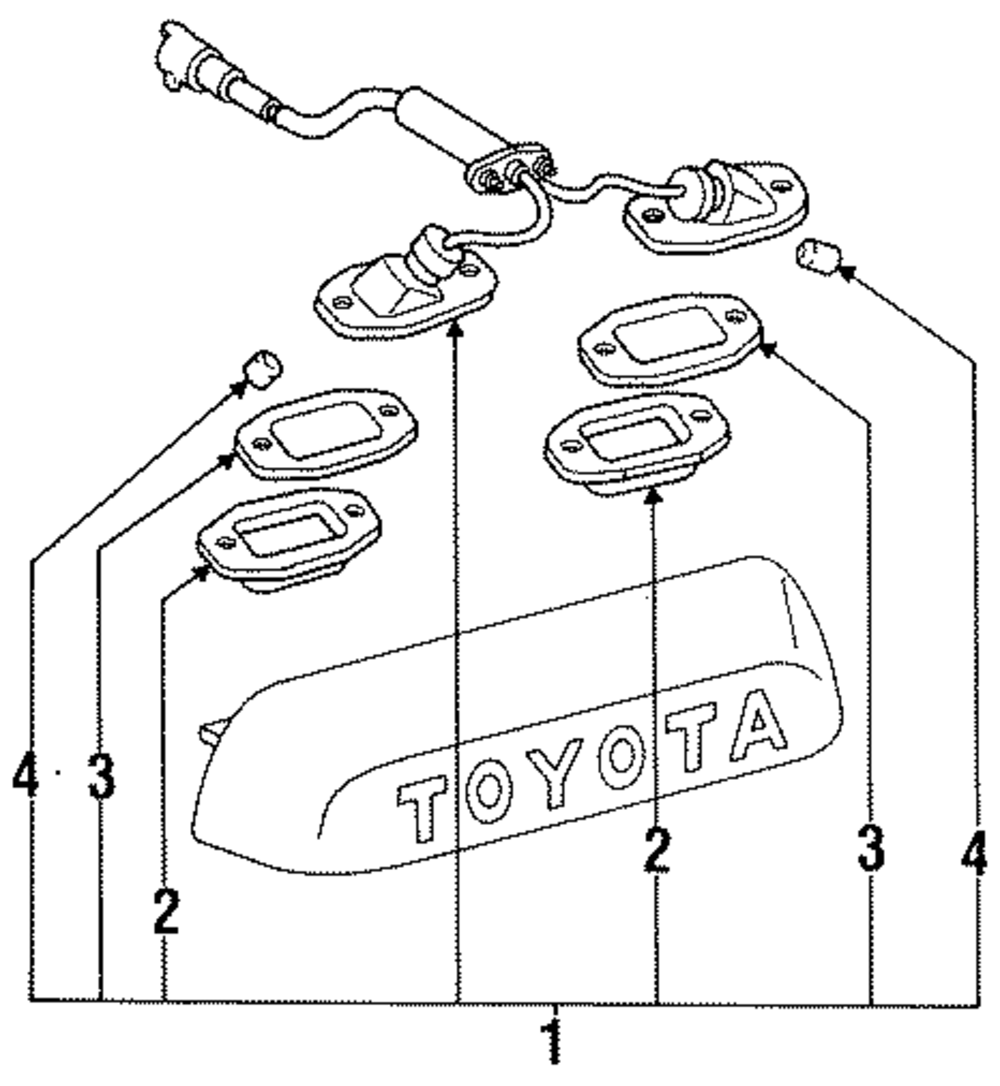 TOYOTA

4 3

2

2

3

4

1