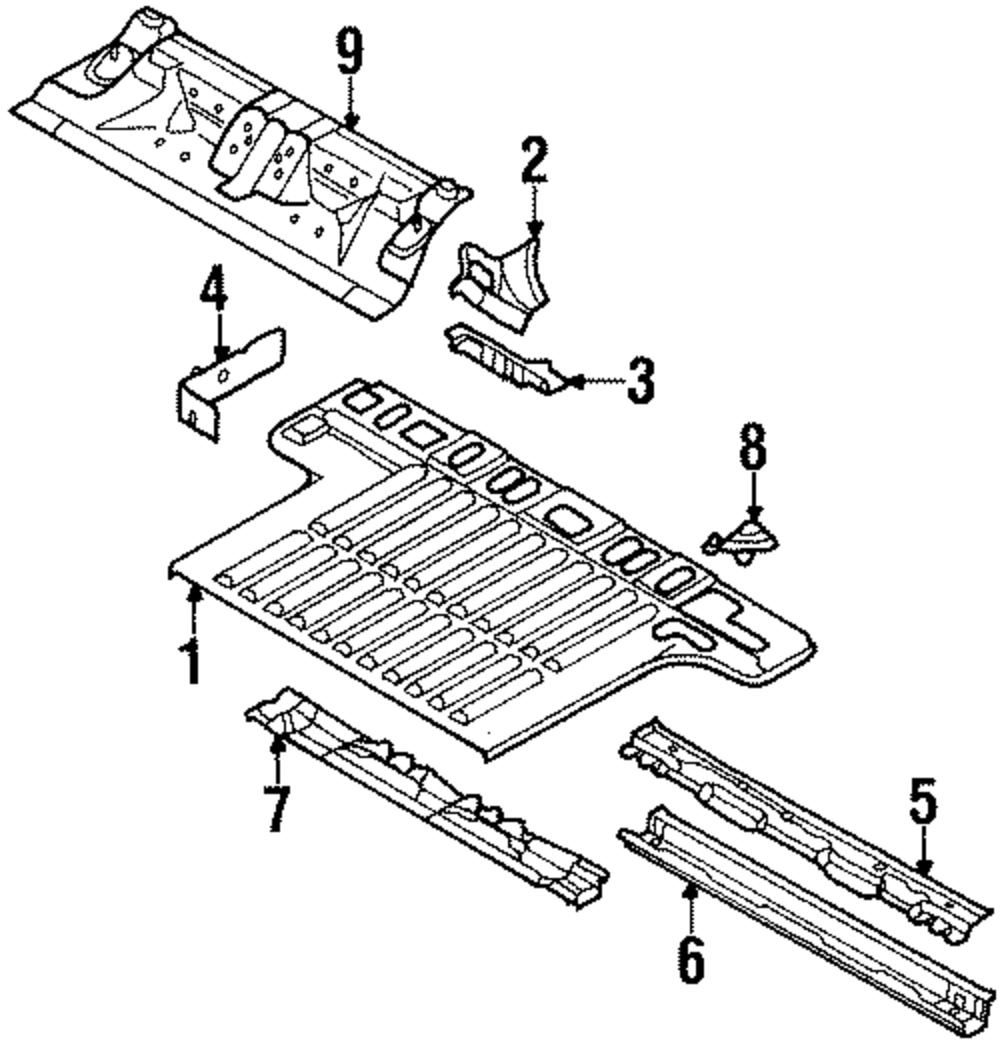 9
2
4
3
8
1
7
5
6