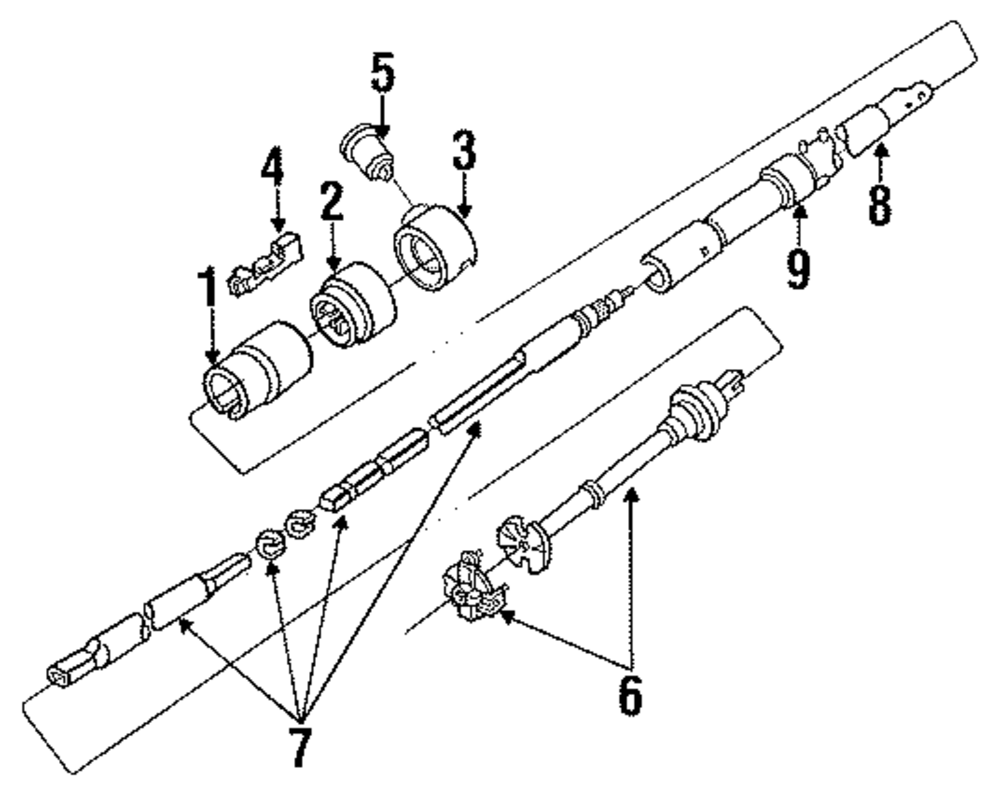 5
4
3
2
1
8
9
6
7