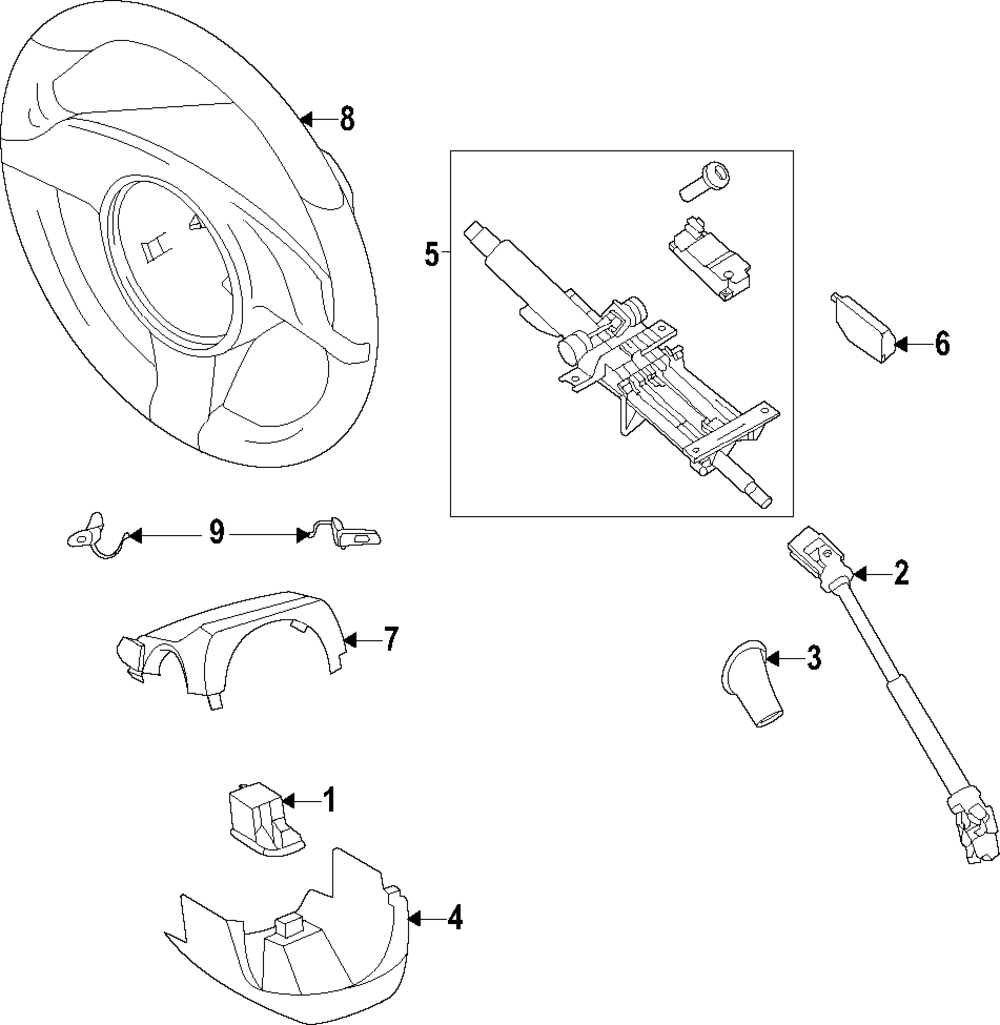 8
5
6
9
2
7
3
1
4