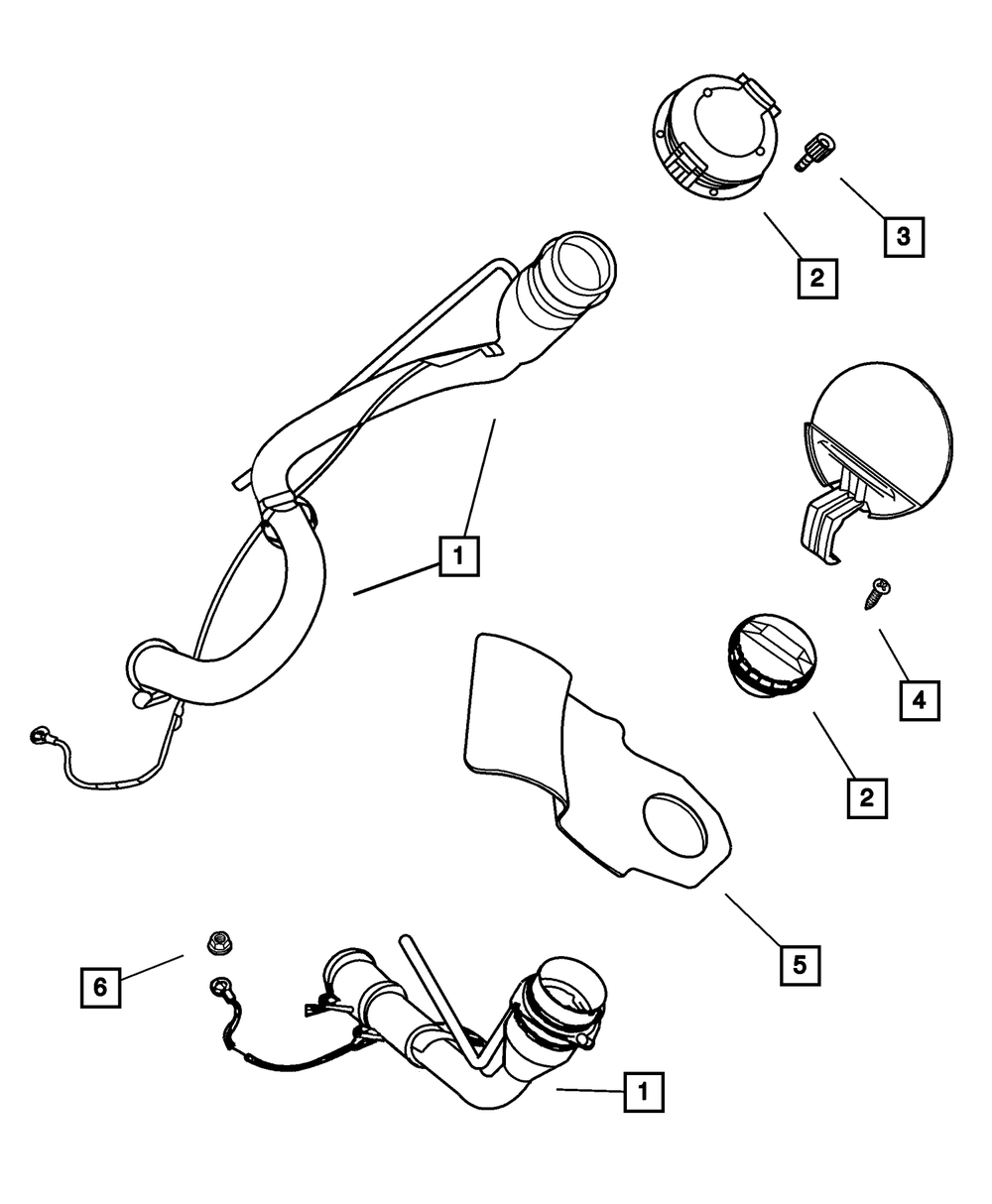 3
2
1
4
2
5
6
1