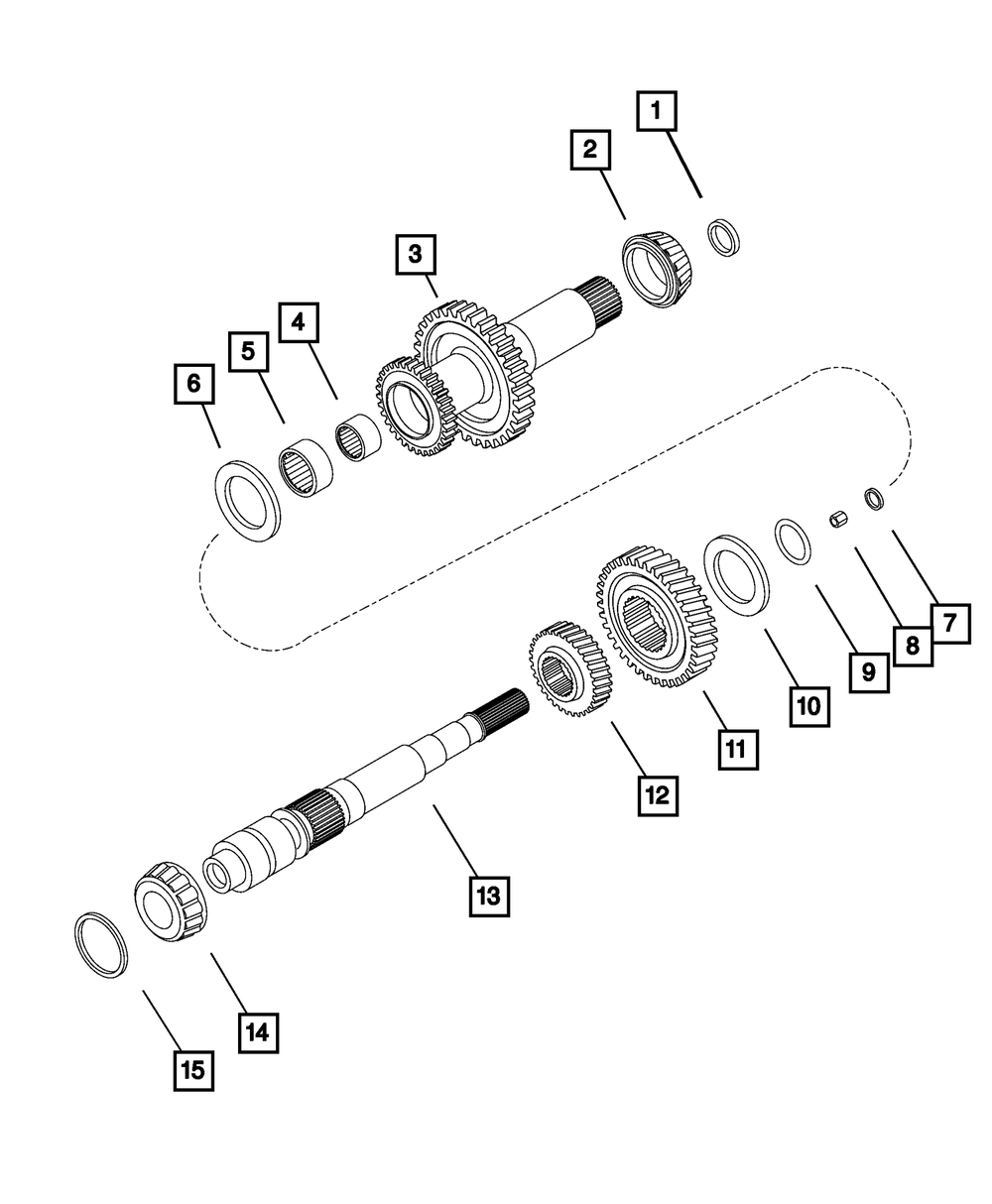 1
2
3
4
5
6
7
8
9
10
11
12
13
14
15