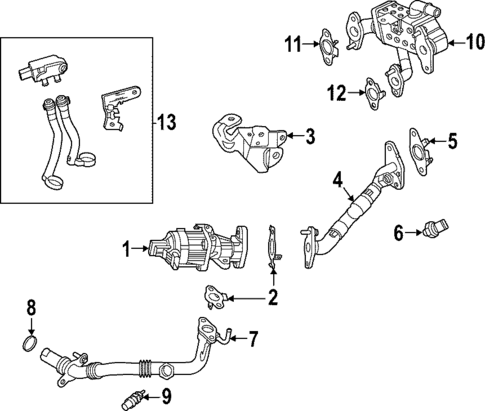 11
10
12
13
3
5
4
6
1
2
8
7
9