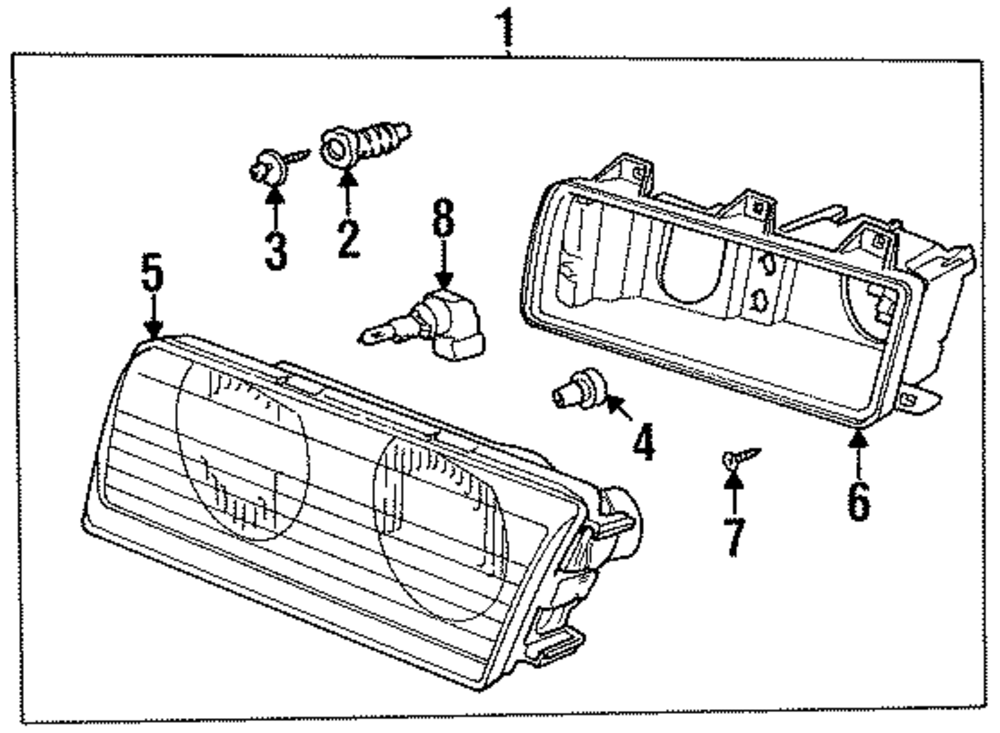 1
3
2
8
5
4
6
7