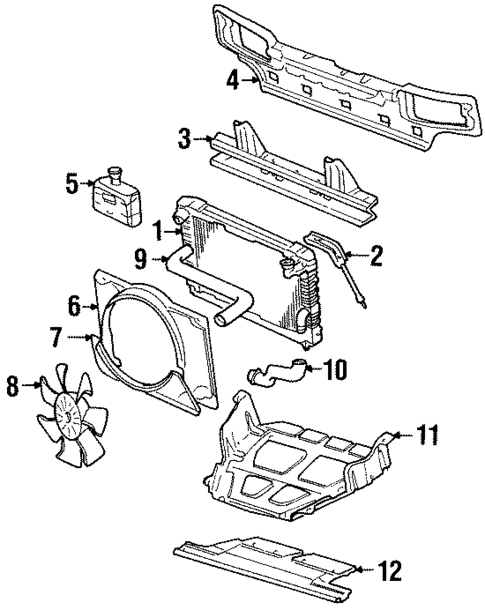 4
3
5
1
2
9
6
7
10
8
11
12