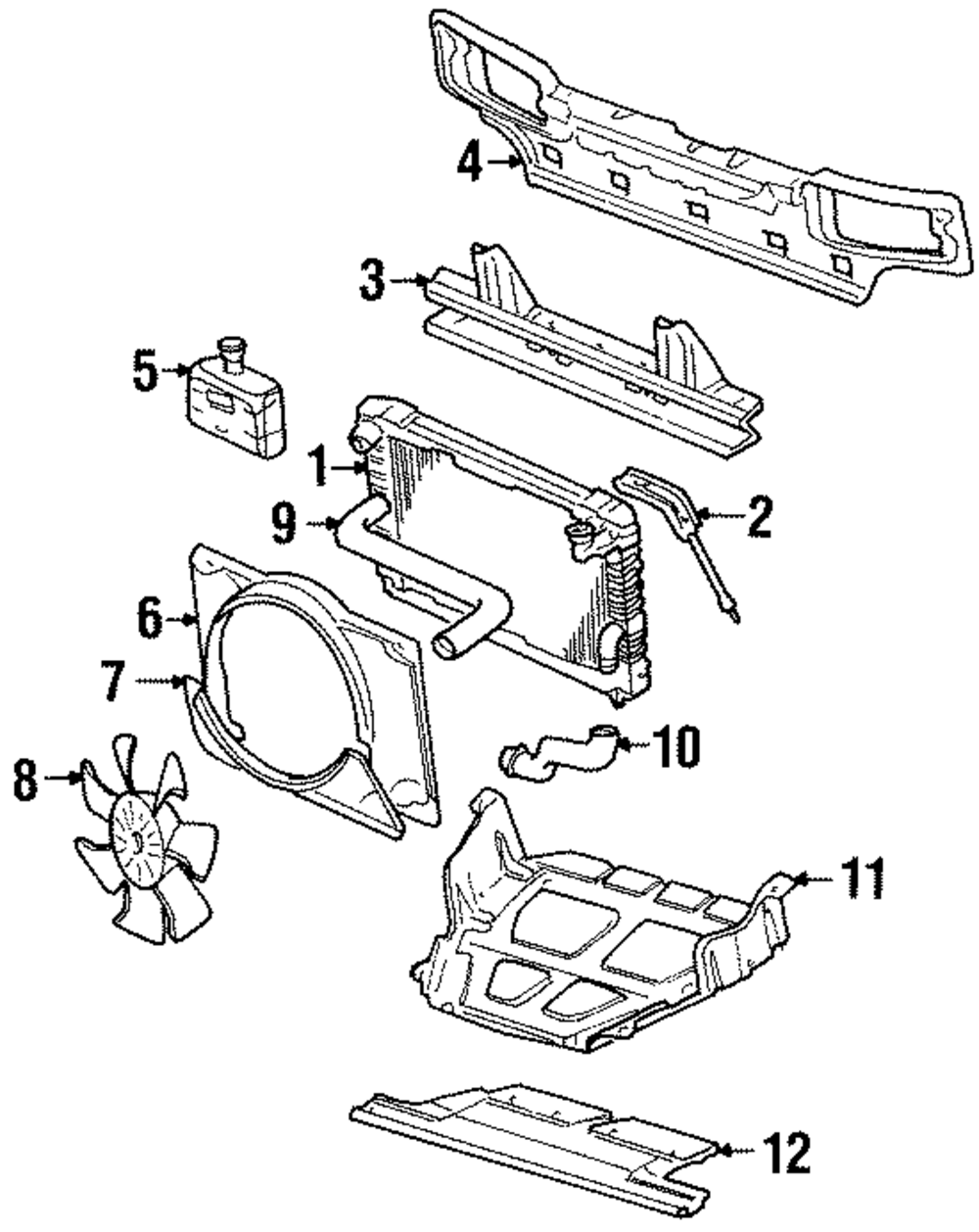 4
3
5
1
2
9
6
7
10
8
11
12